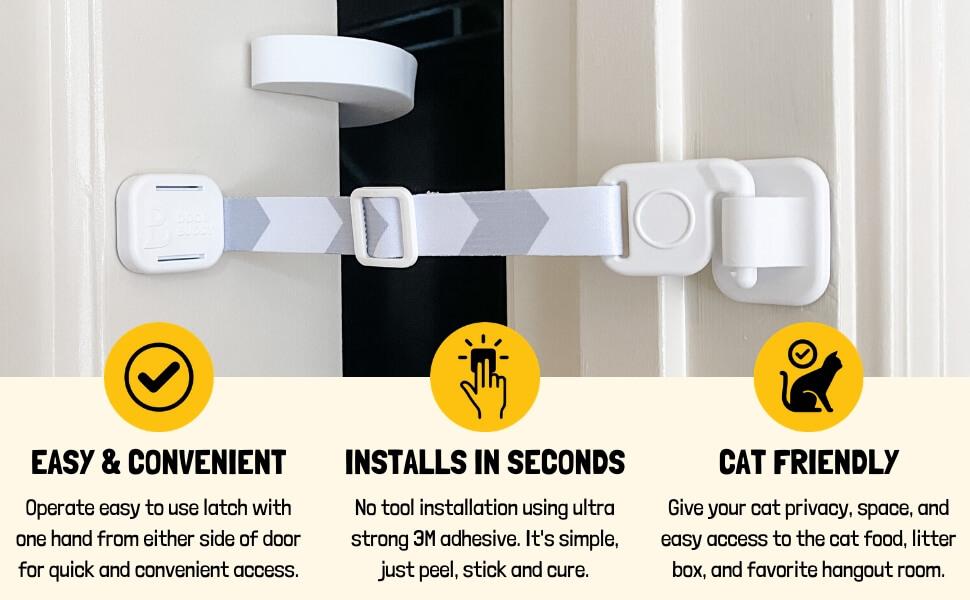 EASY & CONVENIENT

Operate easy to use latch with one hand from either side of door for quick and convenient access.

INSTALLS IN SECONDS

No tool installation using ultra strong 3M adhesive. It's simple, just peel, stick and cure.

CAT FRIENDLY

Give your cat privacy, space, and easy access to the cat food, litter box, and favorite hangout room.