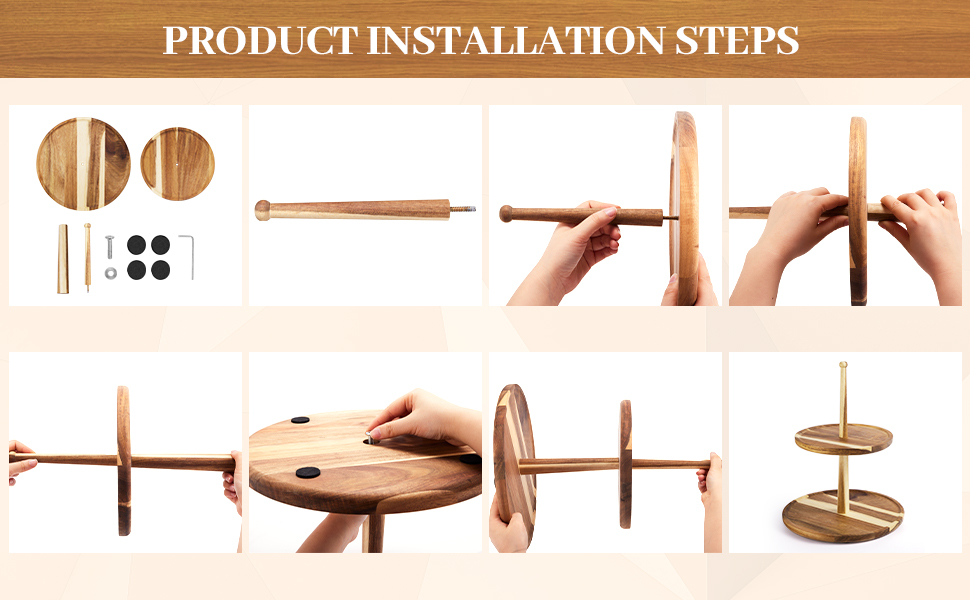 PRODUCT INSTALLATION STEPS