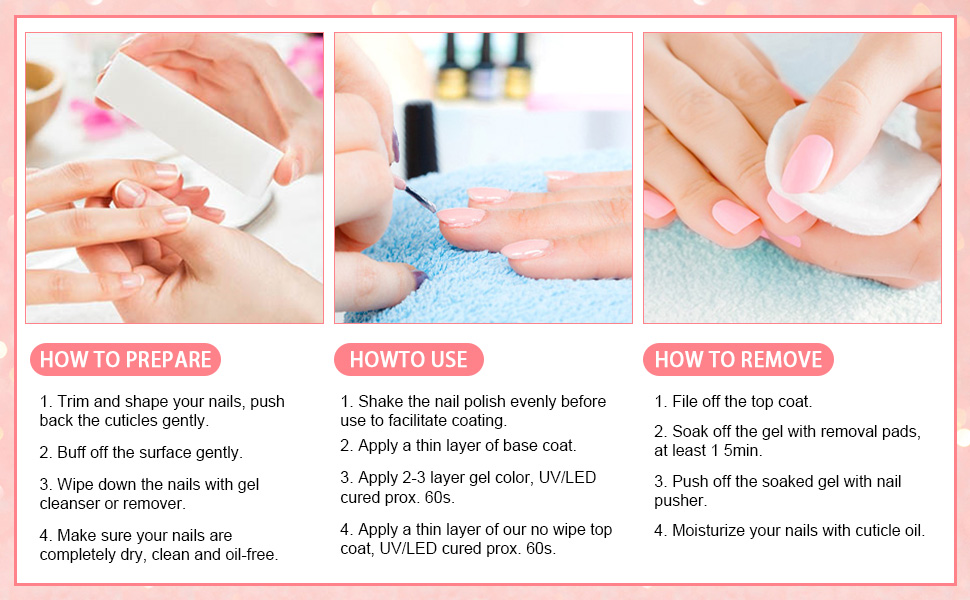 HOW TO PREPARE

1. Trim and shape your nails, push back the cuticles gently.

2. Buff off the surface gently.

3. Wipe down the nails with gel cleanser or remover.

4. Make sure your nails are completely dry, clean and oil-free.

HOWTO USE

1. Shake the nail polish evenly before use to facilitate coating.

2. Apply a thin layer of base coat.

3. Apply 2-3 layer gel color, UV/LED cured prox. 60s.

4. Apply a thin layer of our no wipe top coat, UV/LED cured prox. 60s.

HOW TO REMOVE

1. File off the top coat.

2. Soak off the gel with removal pads, at least 1 5min.

3. Push off the soaked gel with nail pusher.

4. Moisturize your nails with cuticle oil.