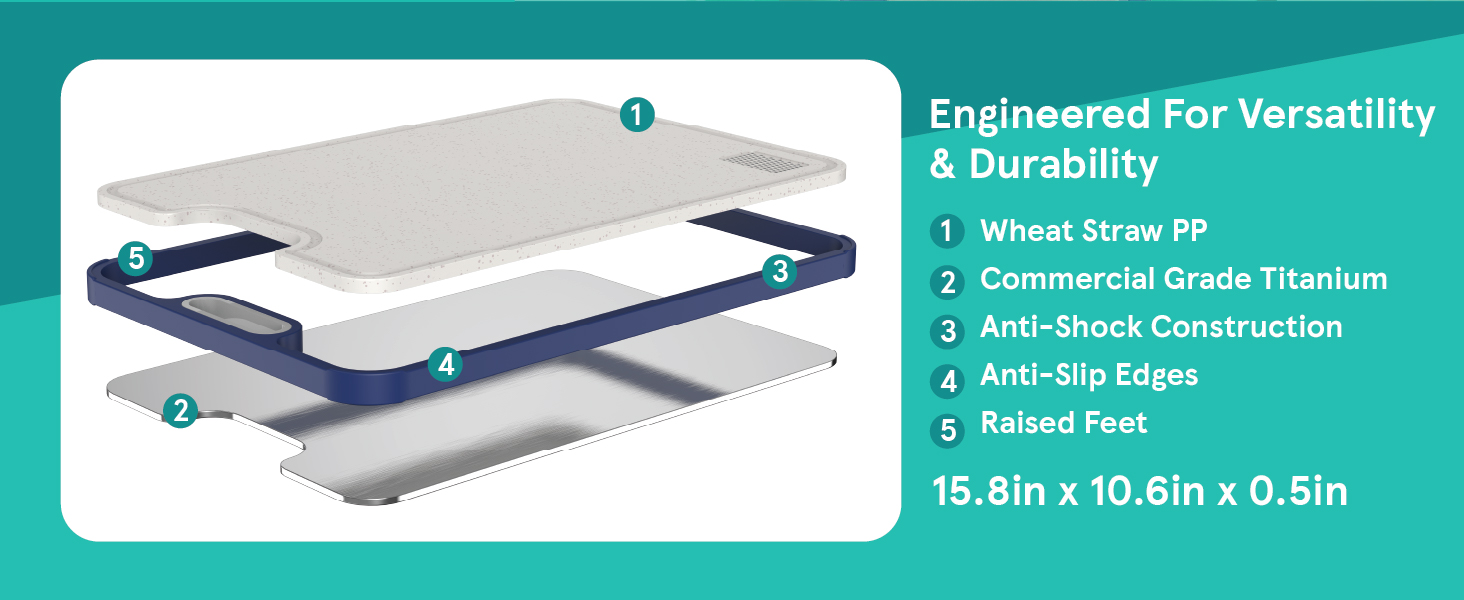 1

5

3

4

2

Engineered For Versatility & Durability

1 Wheat Straw PP
2 Commercial Grade Titanium
3 Anti-Shock Construction
4 Anti-Slip Edges
5 Raised Feet

15.8in x 10.6in x 0.5in