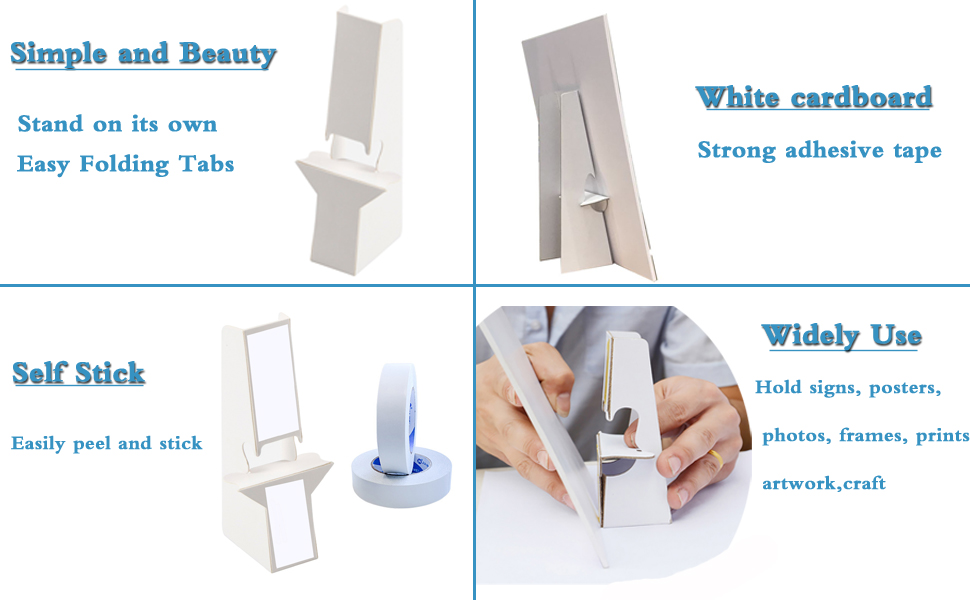 Simple and Beauty

Stand on its own

Easy Folding Tabs

White cardboard

Strong adhesive tape

Self Stick

Easily peel and stick

Widely Use

Hold signs, posters,

photos, frames, prints

artwork,craft