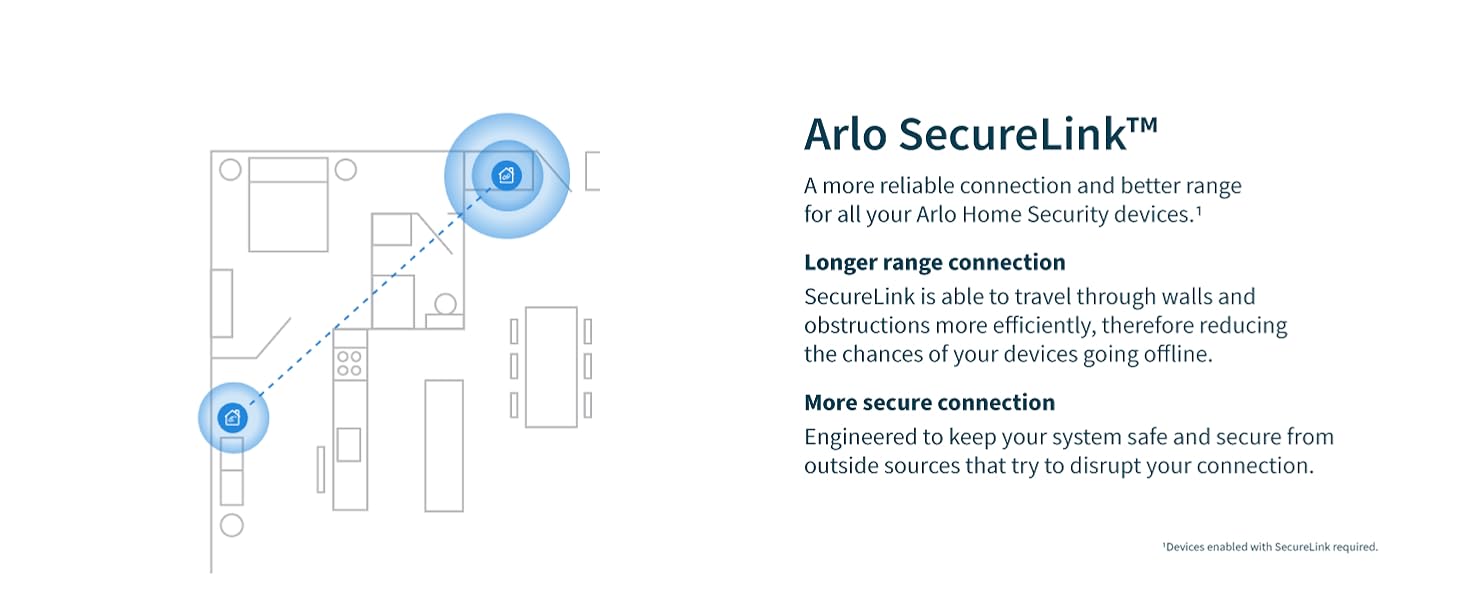 Arlo SecureLink™

A more reliable connection and better range for all your Arlo Home Security devices.¹

Longer range connection

SecureLink is able to travel through walls and obstructions more efficiently, therefore reducing the chances of your devices going offline.

More secure connection

Engineered to keep your system safe and secure from outside sources that try to disrupt your connection.

¹Devices enabled with SecureLink required.