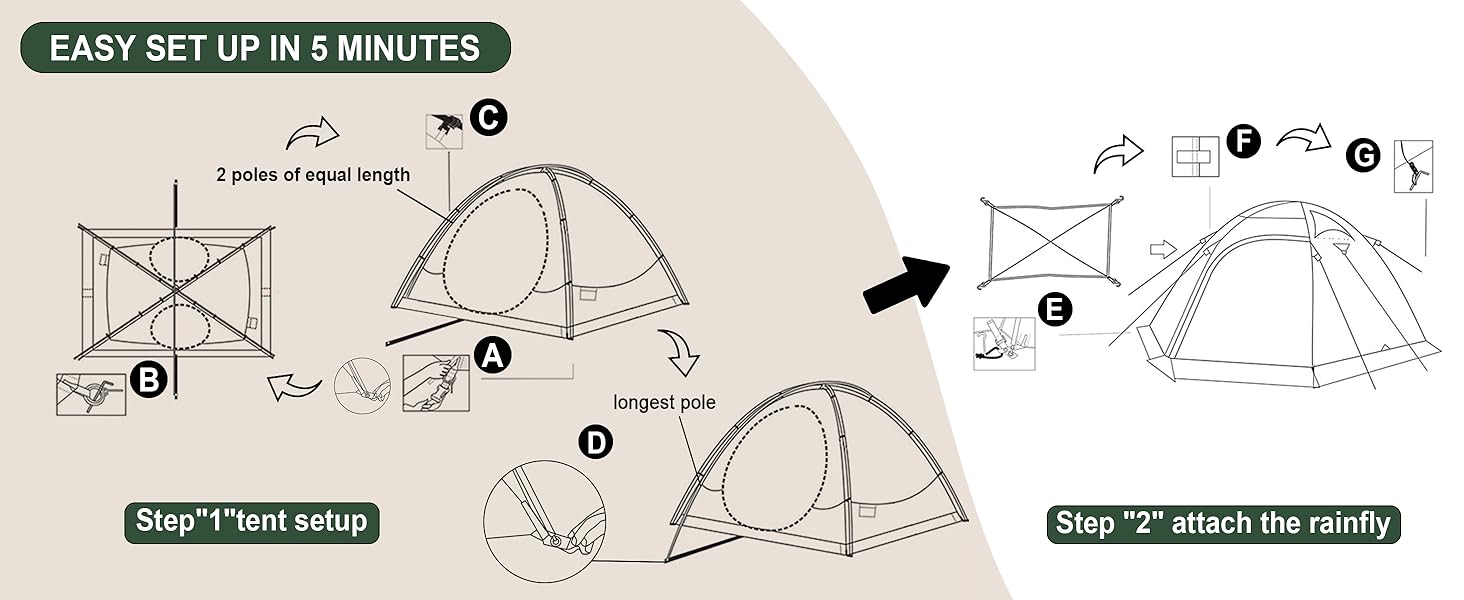 EASY SET UP IN 5 MINUTES

C

2 poles of equal length

B

A

longest pole

D

Step"1"tent setup

F

G

E

Step "2" attach the rainfly