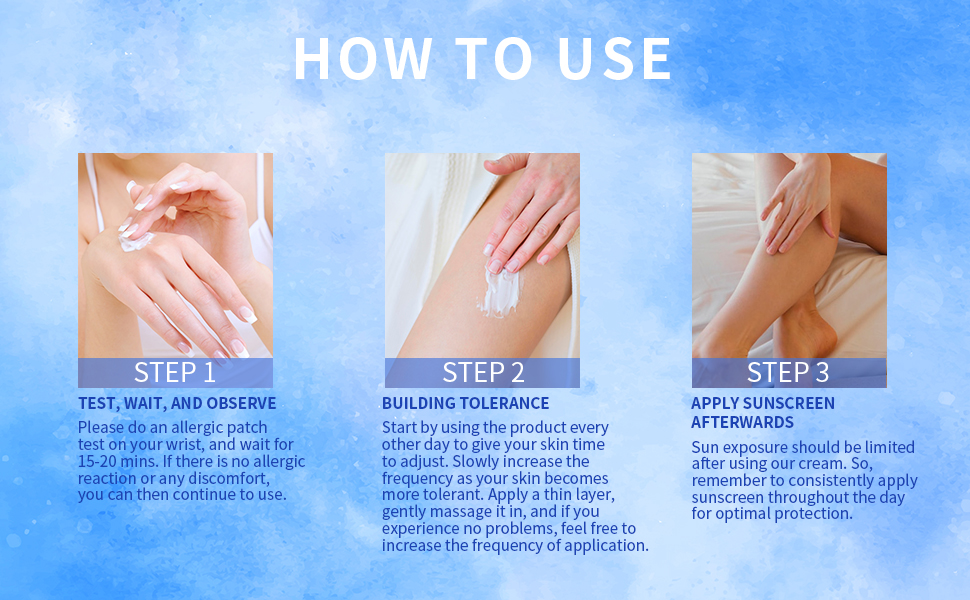 HOW TO USE

STEP 1

TEST, WAIT, AND OBSERVE

Please do an allergic patch test on your wrist, and wait for 15-20 mins. If there is no allergic reaction or any discomfort, you can then continue to use.

STEP 2

BUILDING TOLERANCE

Start by using the product every other day to give your skin time to adjust. Slowly increase the frequency as your skin becomes more tolerant. Apply a thin layer, gently massage it in, and if you experience no problems, feel free to increase the frequency of application.

STEP 3

APPLY SUNSCREEN AFTERWARDS

Sun exposure should be limited after using our cream. So, remember to consistently apply sunscreen throughout the day for optimal protection.