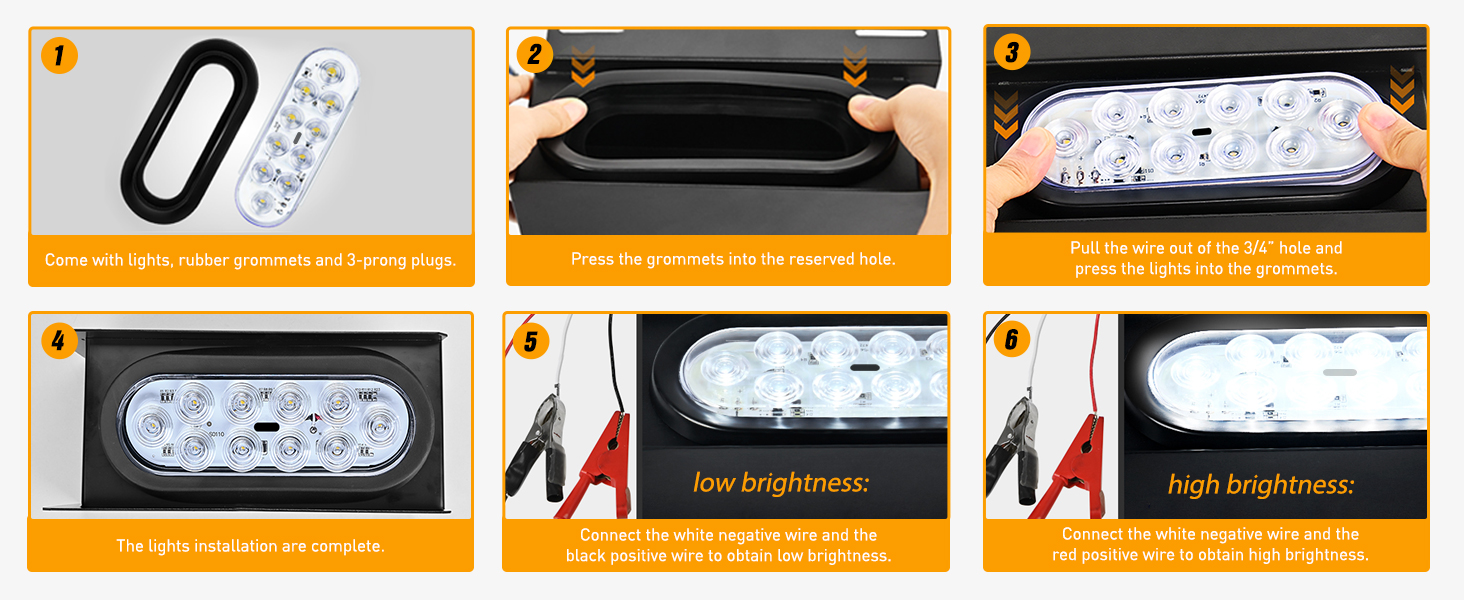 1

Come with lights, rubber grommets and 3-prong plugs.

2

Press the grommets into the reserved hole.

3

Pull the wire out of the 3/4" hole and press the lights into the grommets.

4

The lights installation are complete.

5

low brightness:

Connect the white negative wire and the black positive wire to obtain low brightness.

6

high brightness:

Connect the white negative wire and the red positive wire to obtain high brightness.