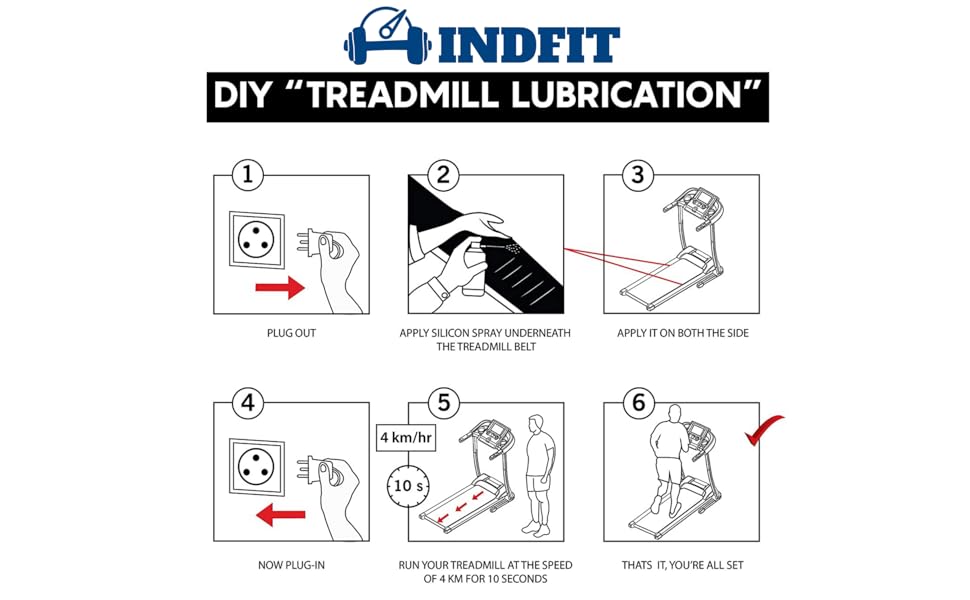 INDFIT

DIY "TREADMILL LUBRICATION"

1

PLUG OUT

2

APPLY SILICON SPRAY UNDERNEATH THE TREADMILL BELT

3

APPLY IT ON BOTH THE SIDE

4

NOW PLUG-IN

5

4 km/hr

10 s

RUN YOUR TREADMILL AT THE SPEED OF 4 KM FOR 10 SECONDS

6

THATS IT, YOU'RE ALL SET