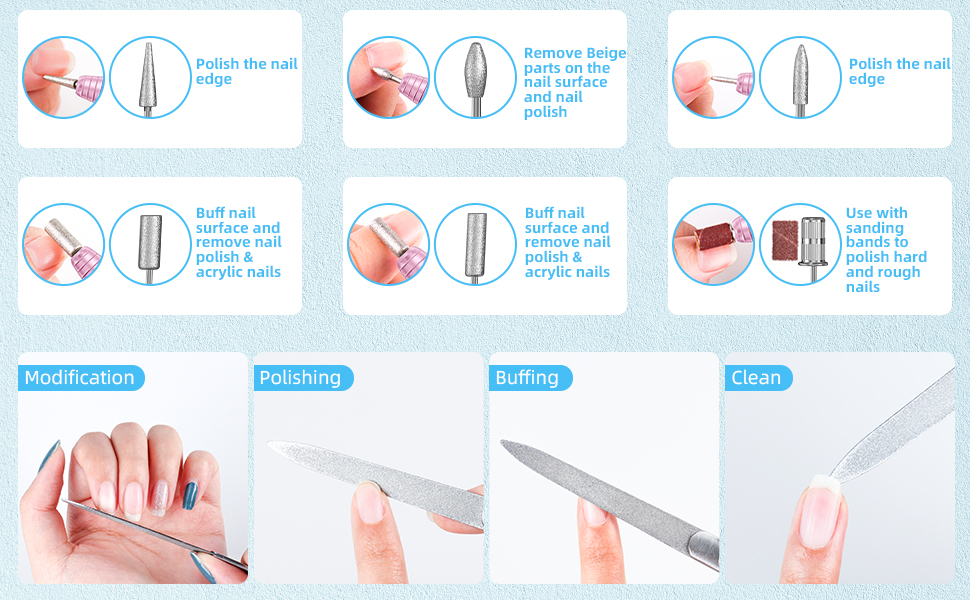 Polish the nail edge

Remove Beige parts on the nail surface and nail polish

Polish the nail edge

Buff nail surface and remove nail polish & acrylic nails

Buff nail surface and remove nail polish & acrylic nails

Use with sanding bands to polish hard and rough nails

Modification

Polishing

Buffing

Clean