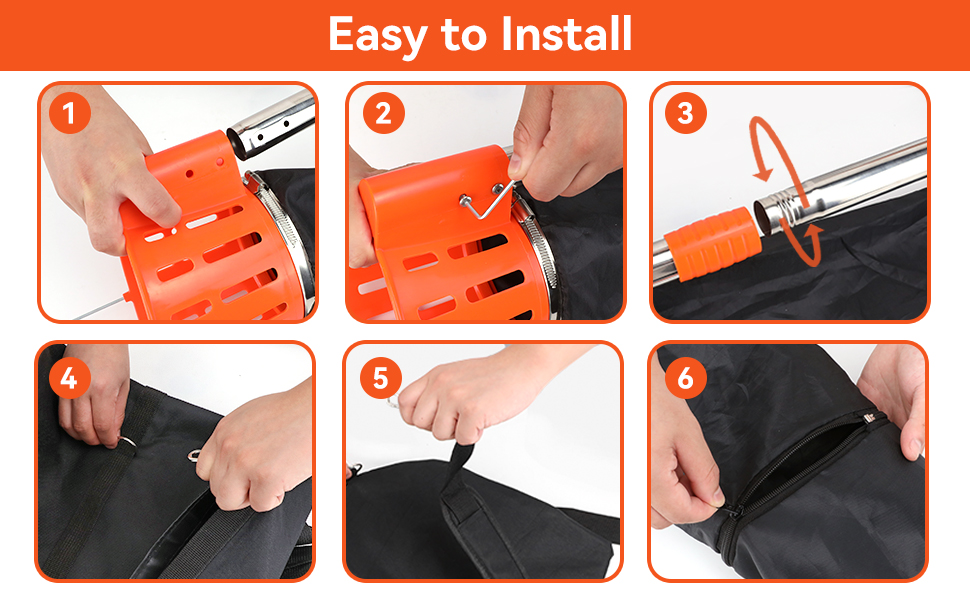 Easy to Install

1

2

3

4

5

6