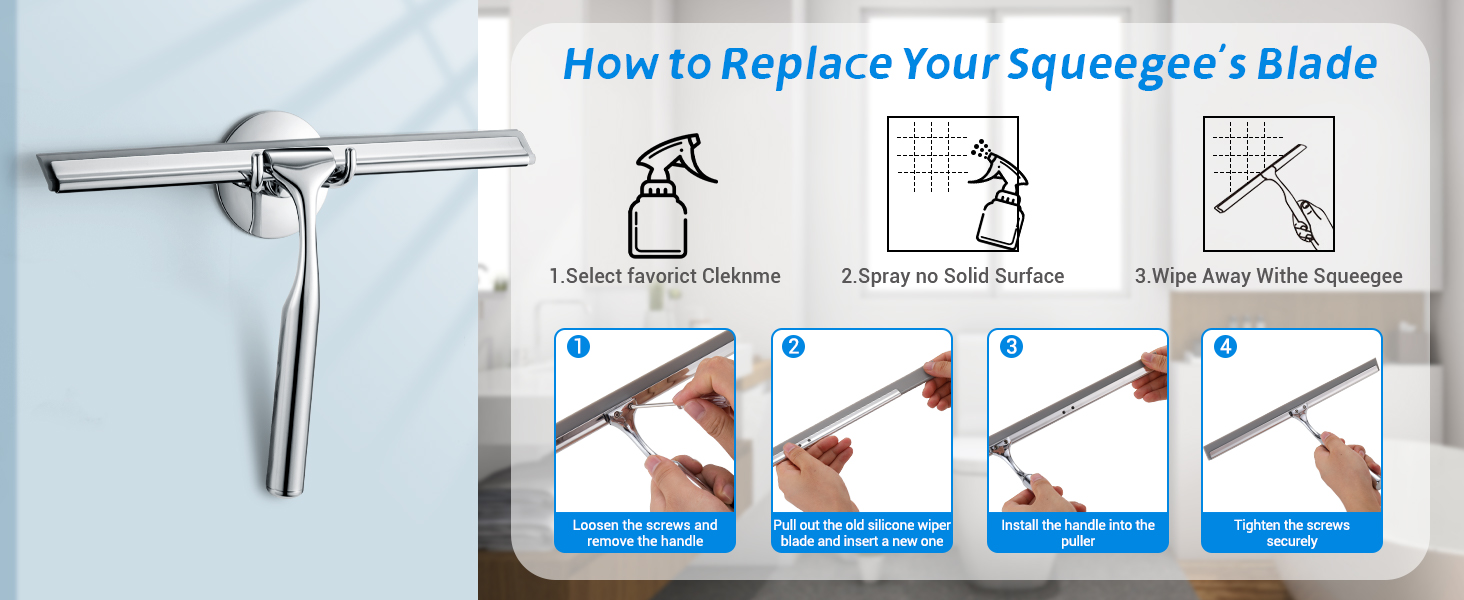 How to Replace Your Squeegee's Blade

1.Select favorict Cleknme

2.Spray no Solid Surface

3.Wipe Away Withe Squeegee

1
Loosen the screws and remove the handle

2
Pull out the old silicone wiper blade and insert a new one

3
Install the handle into the puller

4
Tighten the screws securely