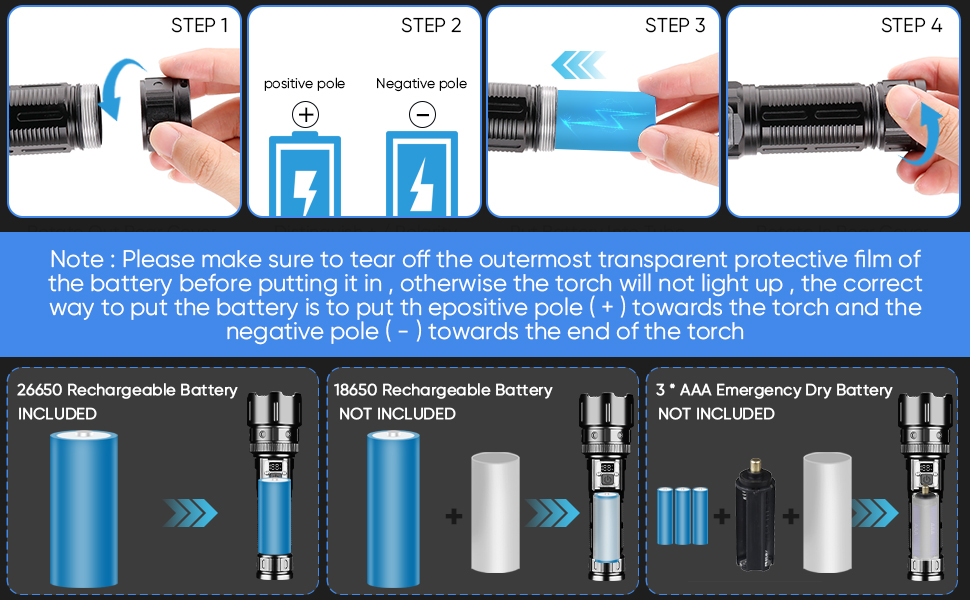 STEP 1

STEP 2

positive pole

Negative pole

+

−

STEP 3

STEP 4

Note : Please make sure to tear off the outermost transparent protective film of the battery before putting it in , otherwise the torch will not light up , the correct way to put the battery is to put th epositive pole ( + ) towards the torch and the negative pole ( - ) towards the end of the torch

26650 Rechargeable Battery
INCLUDED

18650 Rechargeable Battery
NOT INCLUDED

+

3 * AAA Emergency Dry Battery
NOT INCLUDED

+

+