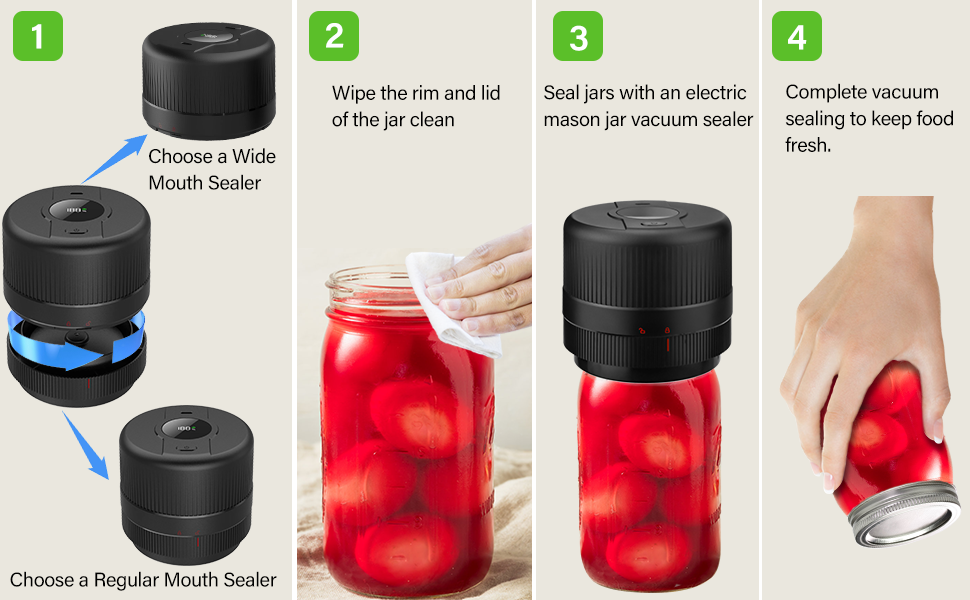 1

Choose a Wide Mouth Sealer

Choose a Regular Mouth Sealer

2

Wipe the rim and lid of the jar clean

3

Seal jars with an electric mason jar vacuum sealer

4

Complete vacuum sealing to keep food fresh.