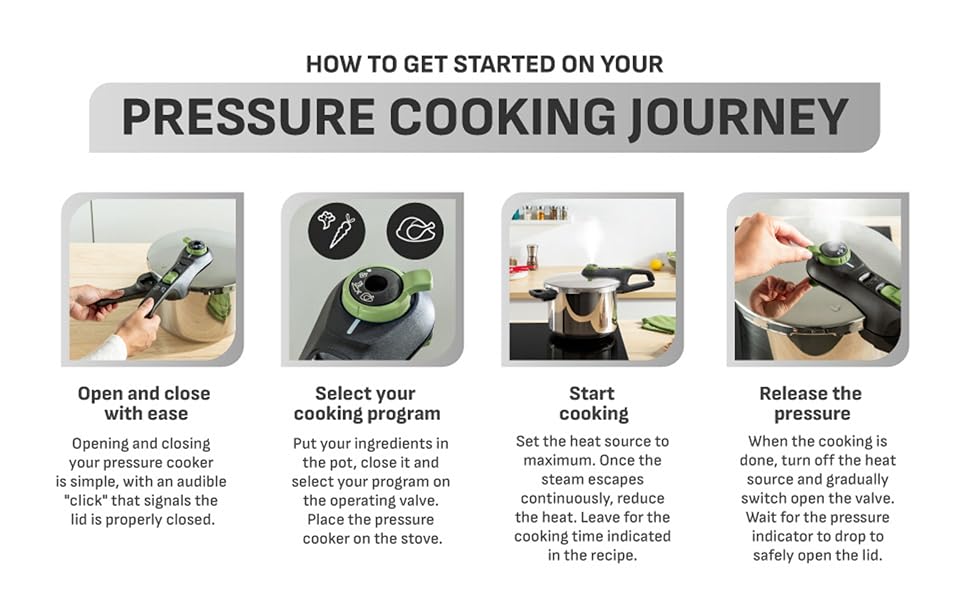 HOW TO GET STARTED ON YOUR

PRESSURE COOKING JOURNEY

Open and close with ease

Opening and closing your pressure cooker is simple, with an audible "click" that signals the lid is properly closed.

Select your cooking program

Put your ingredients in the pot, close it and select your program on the operating valve. Place the pressure cooker on the stove.

Start cooking

Set the heat source to maximum. Once the steam escapes continuously, reduce the heat. Leave for the cooking time indicated in the recipe.

Release the pressure

When the cooking is done, turn off the heat source and gradually switch open the valve. Wait for the pressure indicator to drop to safely open the lid.