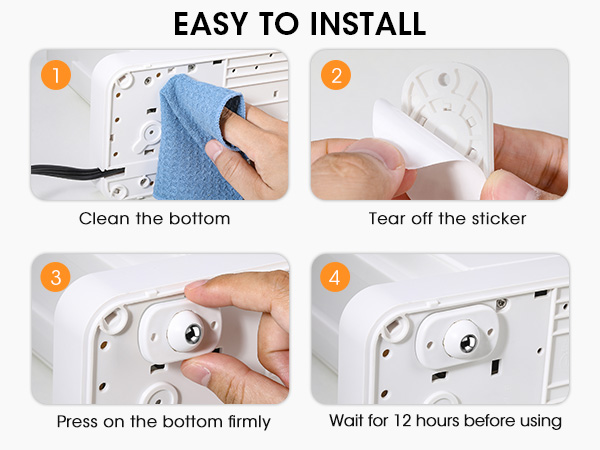 EASY TO INSTALL

1

Clean the bottom

2

Tear off the sticker

3

Press on the bottom firmly

4

Wait for 12 hours before using