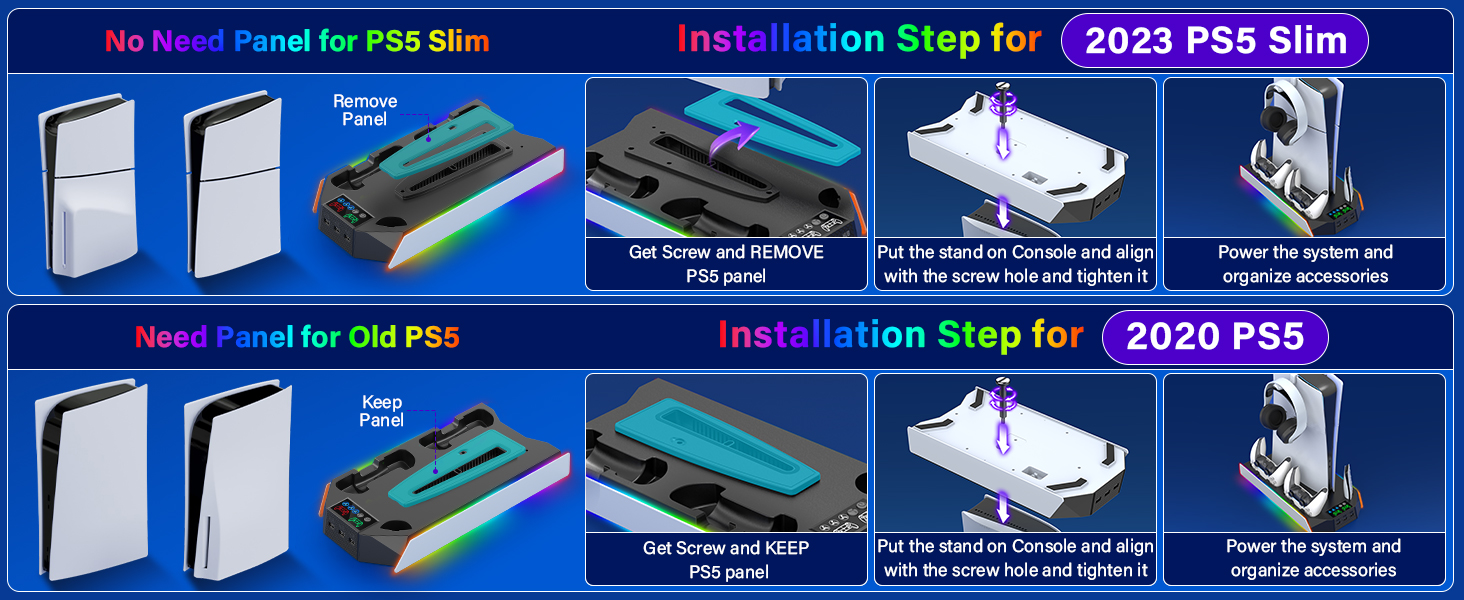 No Need Panel for PS5 Slim

Installation Step for 2023 PS5 Slim

Remove Panel

Get Screw and REMOVE PS5 panel

Put the stand on Console and align with the screw hole and tighten it

Power the system and organize accessories

Need Panel for Old PS5

Installation Step for 2020 PS5

Keep Panel

Get Screw and KEEP PS5 panel

Put the stand on Console and align with the screw hole and tighten it

Power the system and organize accessories