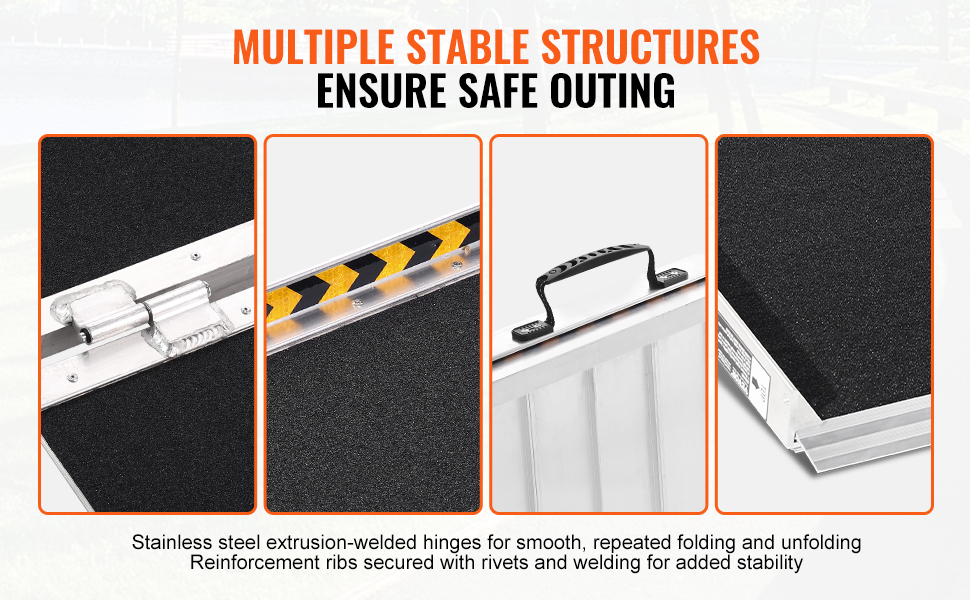 MULTIPLE STABLE STRUCTURES
ENSURE SAFE OUTING

Stainless steel extrusion-welded hinges for smooth, repeated folding and unfolding
Reinforcement ribs secured with rivets and welding for added stability