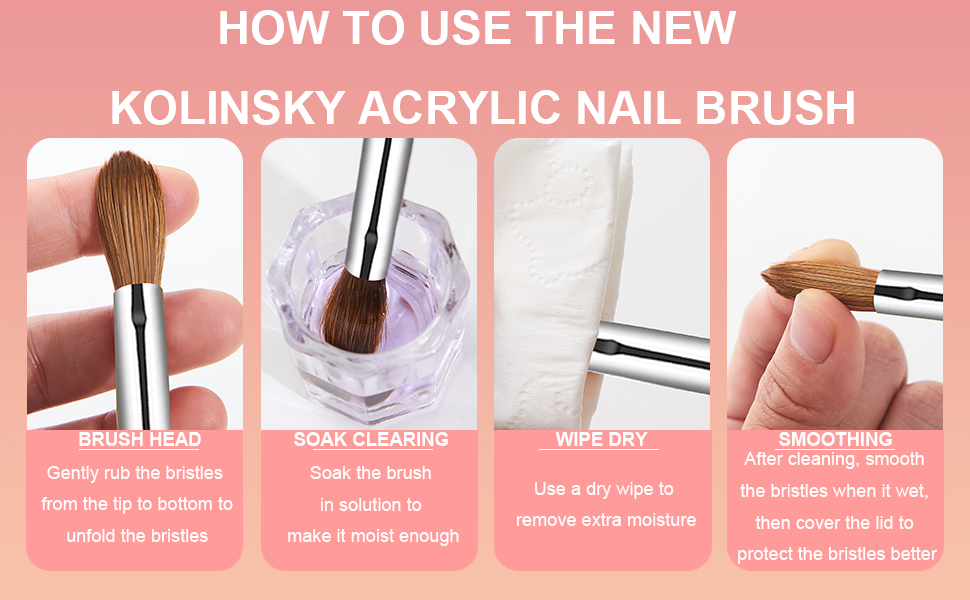 HOW TO USE THE NEW
KOLINSKY ACRYLIC NAIL BRUSH

BRUSH HEAD
Gently rub the bristles from the tip to bottom to unfold the bristles

SOAK CLEARING
Soak the brush in solution to make it moist enough

WIPE DRY
Use a dry wipe to remove extra moisture

SMOOTHING
After cleaning, smooth the bristles when it wet, then cover the lid to protect the bristles better