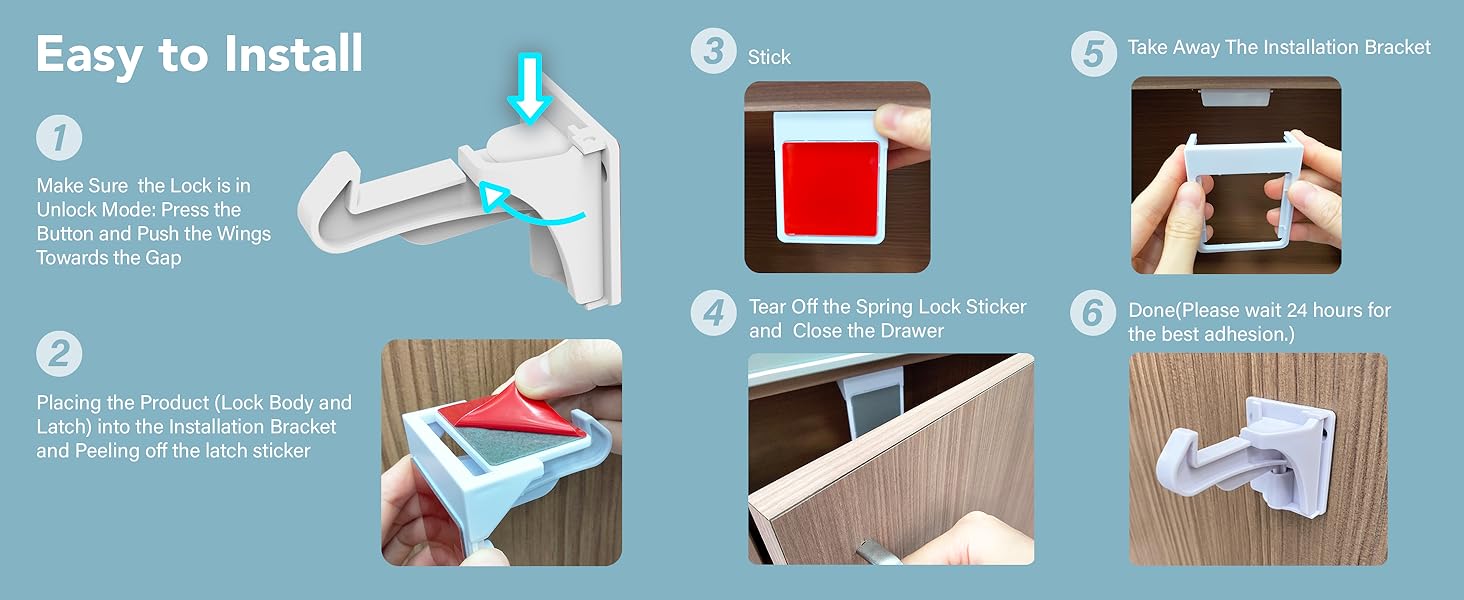 Easy to Install

1

Make Sure the Lock is in Unlock Mode: Press the Button and Push the Wings Towards the Gap

2

Placing the Product (Lock Body and Latch) into the Installation Bracket and Peeling off the latch sticker

3 Stick

4 Tear Off the Spring Lock Sticker and Close the Drawer

5 Take Away The Installation Bracket

6 Done(Please wait 24 hours for the best adhesion.)