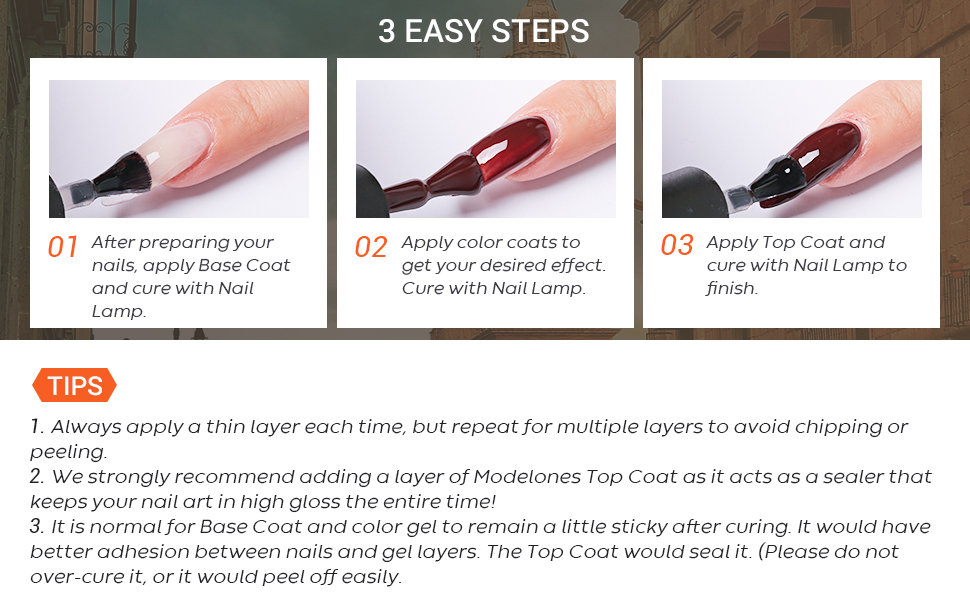 3 EASY STEPS

01 After preparing your nails, apply Base Coat and cure with Nail Lamp.

02 Apply color coats to get your desired effect. Cure with Nail Lamp.

03 Apply Top Coat and cure with Nail Lamp to finish.

TIPS

1. Always apply a thin layer each time, but repeat for multiple layers to avoid chipping or peeling.
2. We strongly recommend adding a layer of Modelones Top Coat as it acts as a sealer that keeps your nail art in high gloss the entire time!
3. It is normal for Base Coat and color gel to remain a little sticky after curing. It would have better adhesion between nails and gel layers. The Top Coat would seal it. (Please do not over-cure it, or it would peel off easily.