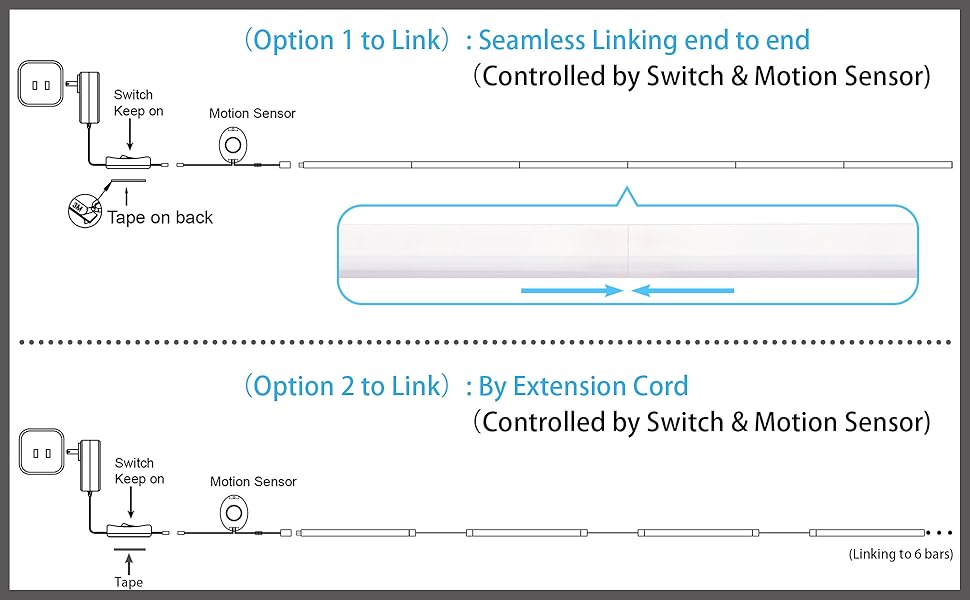 （Option 1 to Link）: Seamless Linking end to end
（Controlled by Switch & Motion Sensor)

Switch
Keep on

Motion Sensor

3M

Tape on back

（Option 2 to Link）: By Extension Cord
（Controlled by Switch & Motion Sensor)

Switch
Keep on

Motion Sensor

Tape

(Linking to 6 bars)