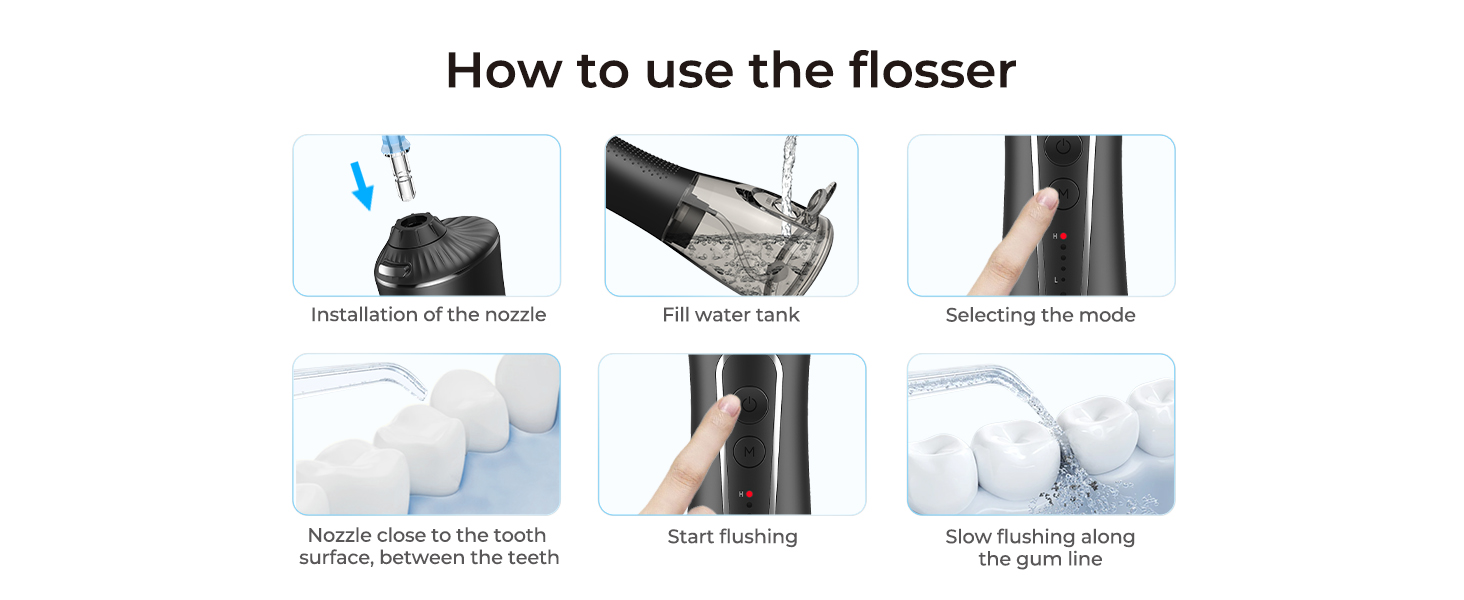 How to use the flosser

M

H

L

Installation of the nozzle

Fill water tank

Selecting the mode

M

H

Nozzle close to the tooth surface, between the teeth

Start flushing

Slow flushing along the gum line