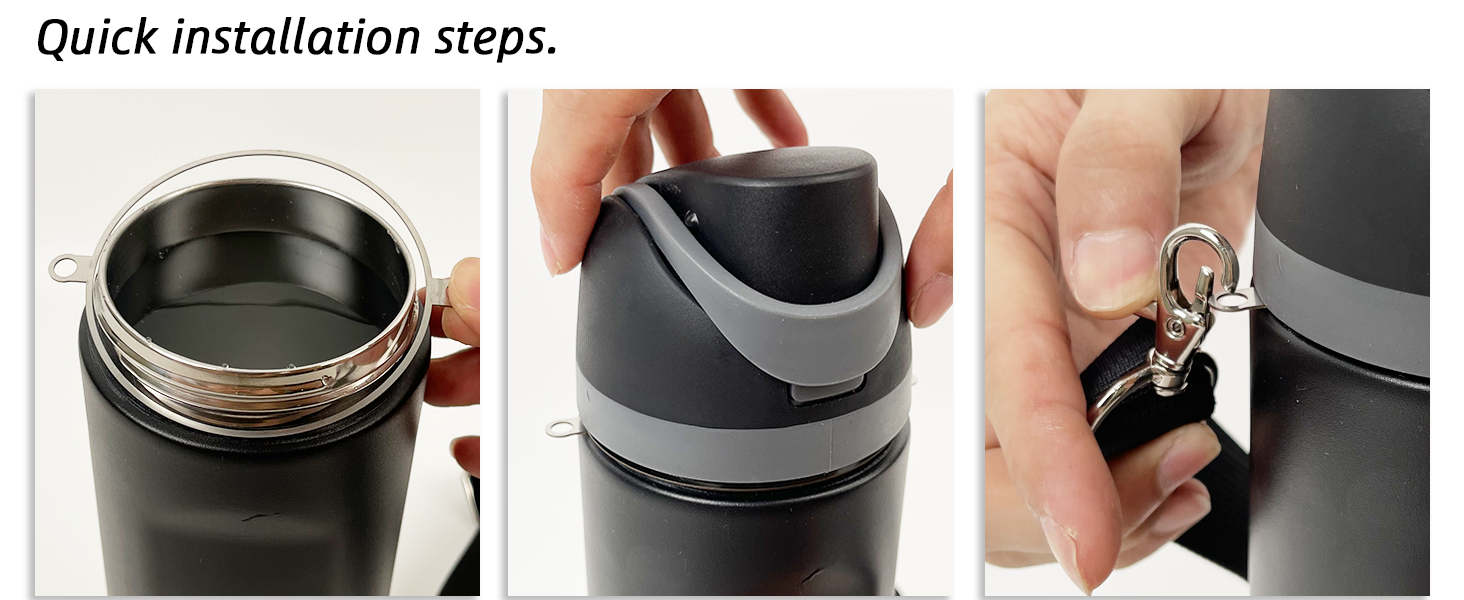 Quick installation steps.