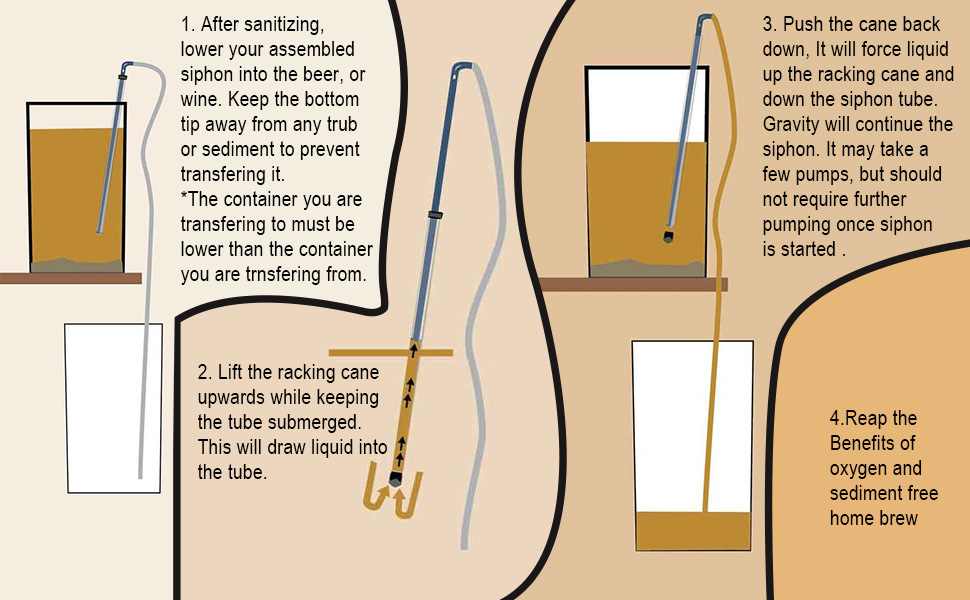 1. After sanitizing, lower your assembled siphon into the beer, or wine. Keep the bottom tip away from any trub or sediment to prevent transfering it.
*The container you are transfering to must be lower than the container you are trnsfering from.

2. Lift the racking cane upwards while keeping the tube submerged. This will draw liquid into the tube.

3. Push the cane back down, It will force liquid up the racking cane and down the siphon tube. Gravity will continue the siphon. It may take a few pumps, but should not require further pumping once siphon is started .

4.Reap the Benefits of oxygen and sediment free home brew