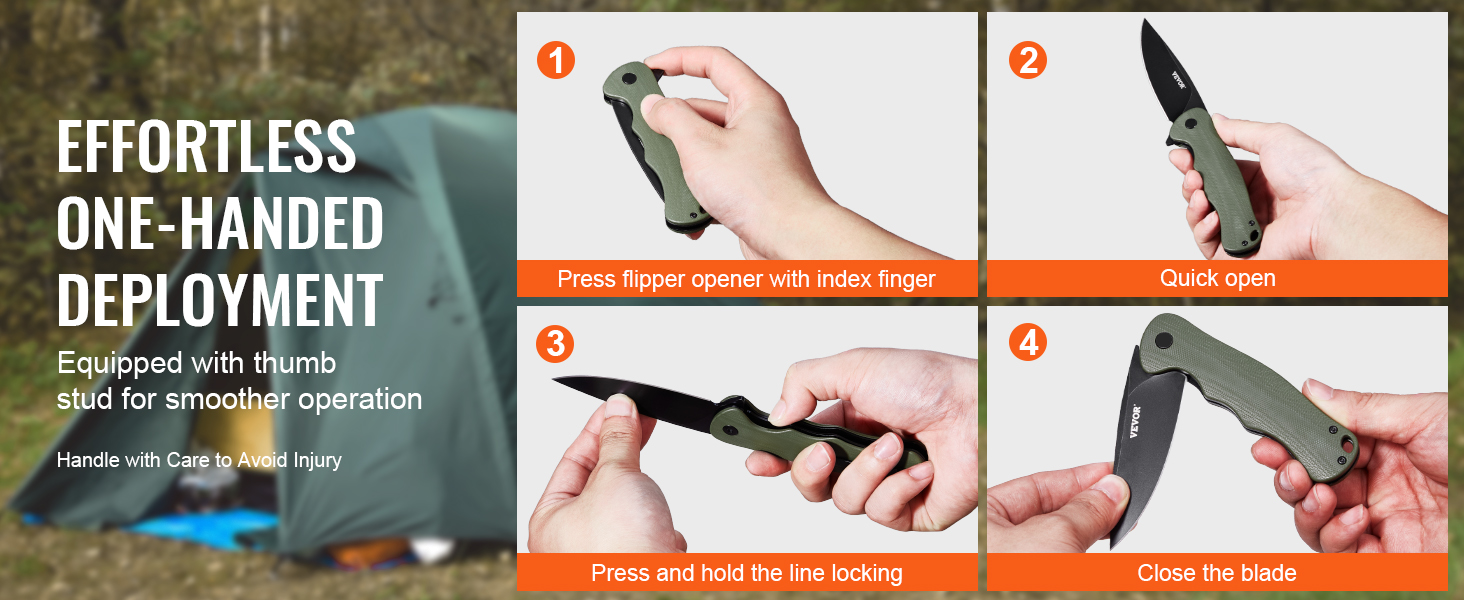 EFFORTLESS ONE-HANDED DEPLOYMENT

Equipped with thumb stud for smoother operation

Handle with Care to Avoid Injury

1

Press flipper opener with index finger

2

VEVOR

Quick open

3

Press and hold the line locking

4

VEVOR

Close the blade