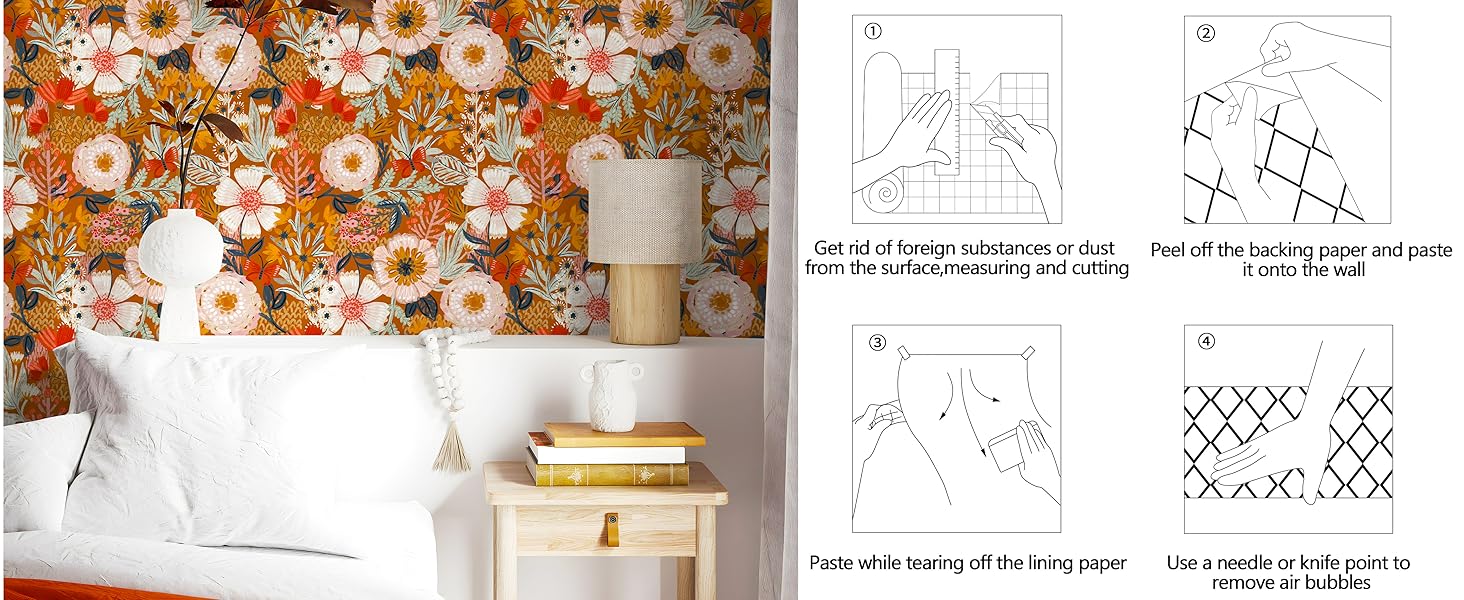 ①

Get rid of foreign substances or dust from the surface,measuring and cutting

②

Peel off the backing paper and paste it onto the wall

③

Paste while tearing off the lining paper

④

Use a needle or knife point to remove air bubbles