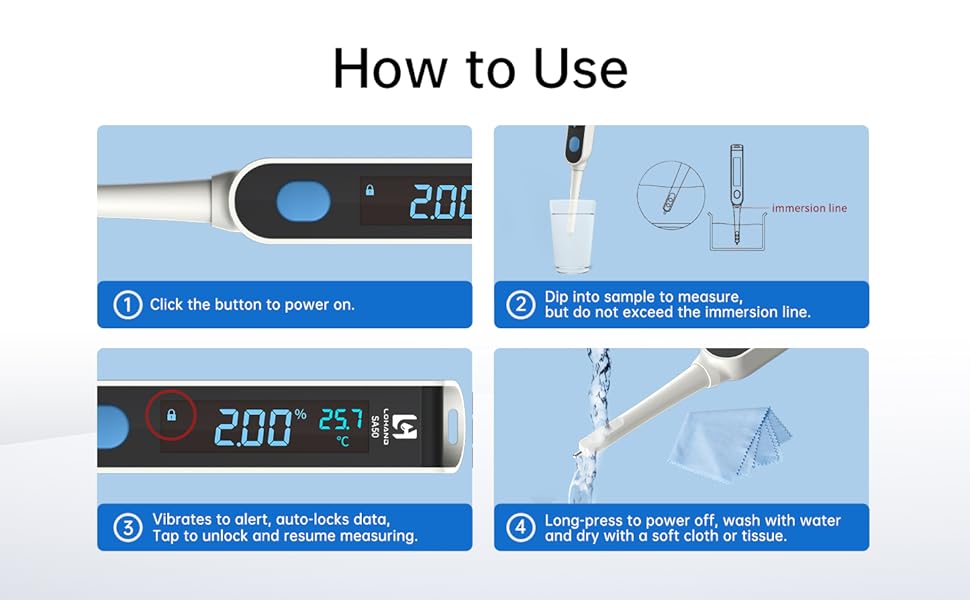 How to Use

2.00

① Click the button to power on.

immersion line

② Dip into sample to measure, but do not exceed the immersion line.

2.00 % 25.7 °C

LOHAND SA50

③ Vibrates to alert, auto-locks data, Tap to unlock and resume measuring.

④ Long-press to power off, wash with water and dry with a soft cloth or tissue.