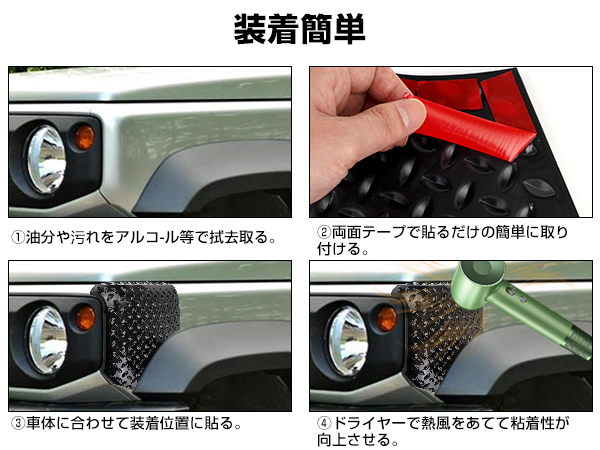 装着簡単

①油分や汚れをアルコール等で拭去取る。

②両面テープで貼るだけの簡単に取り付ける。

③車体に合わせて装着位置に貼る。

④ドライヤーで熱風をあてて粘着性が向上させる。