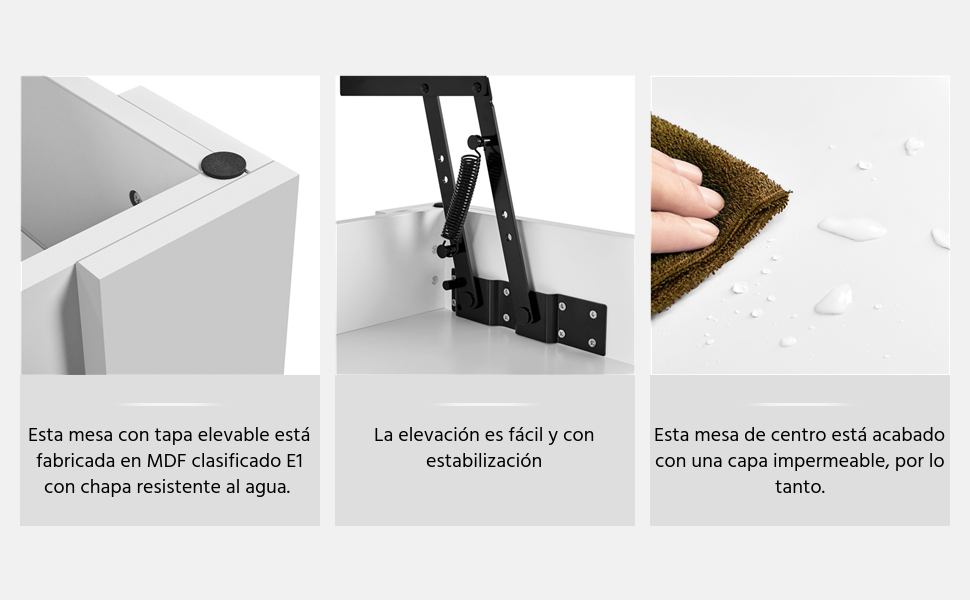 Esta mesa con tapa elevable está fabricada en MDF clasificado E1 con chapa resistente al agua.

La elevación es fácil y con estabilización

Esta mesa de centro está acabado con una capa impermeable, por lo tanto.