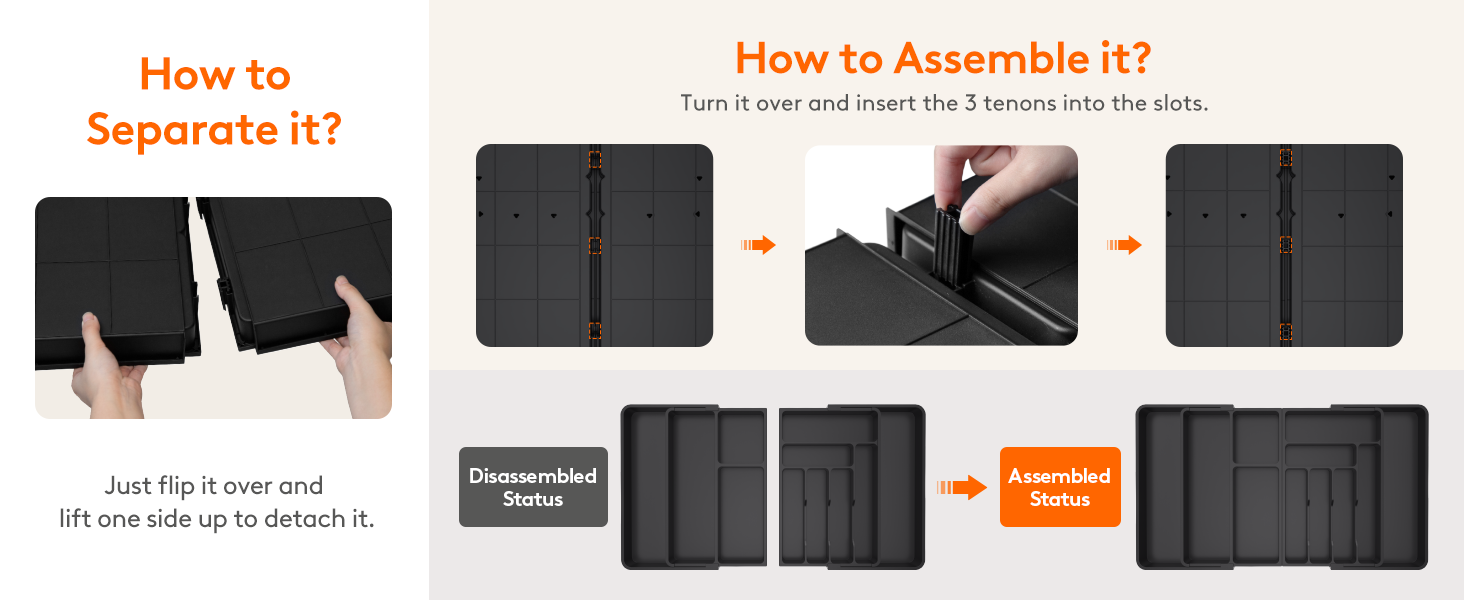 How to Separate it?

Just flip it over and lift one side up to detach it.

How to Assemble it?

Turn it over and insert the 3 tenons into the slots.

Disassembled Status

Assembled Status