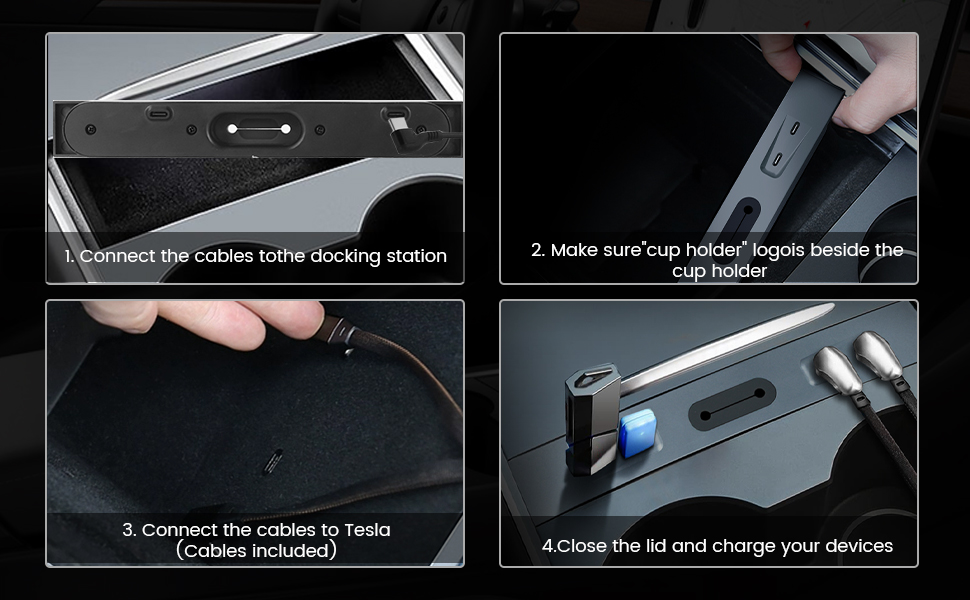 1. Connect the cables tothe docking station

2. Make sure"cup holder" logois beside the cup holder

3. Connect the cables to Tesla (Cables included)

4.Close the lid and charge your devices