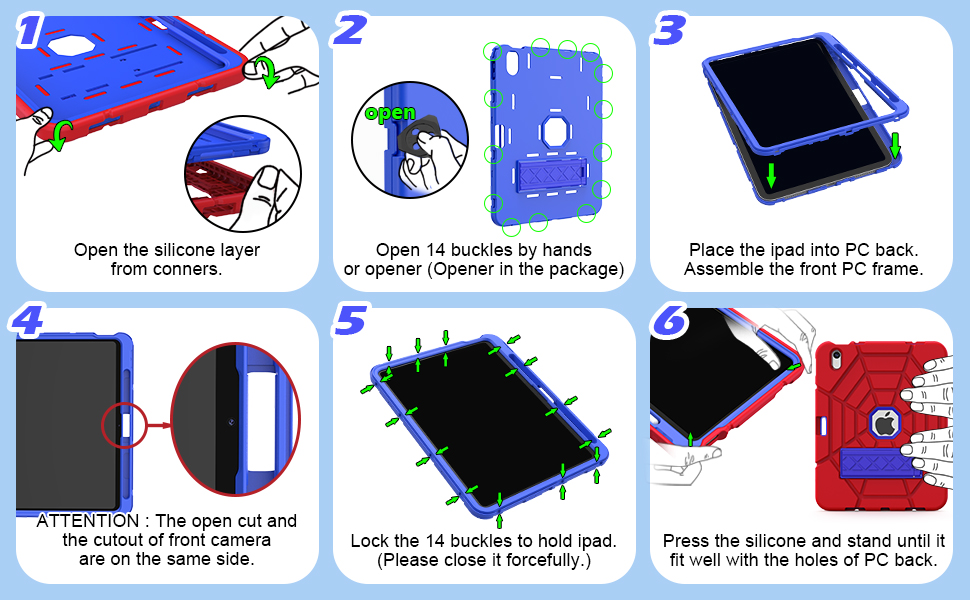 1

Open the silicone layer from conners.

2

open

Open 14 buckles by hands or opener (Opener in the package)

3

Place the ipad into PC back. Assemble the front PC frame.

4

ATTENTION : The open cut and the cutout of front camera are on the same side.

5

Lock the 14 buckles to hold ipad. (Please close it forcefully.)

6

Press the silicone and stand until it fit well with the holes of PC back.