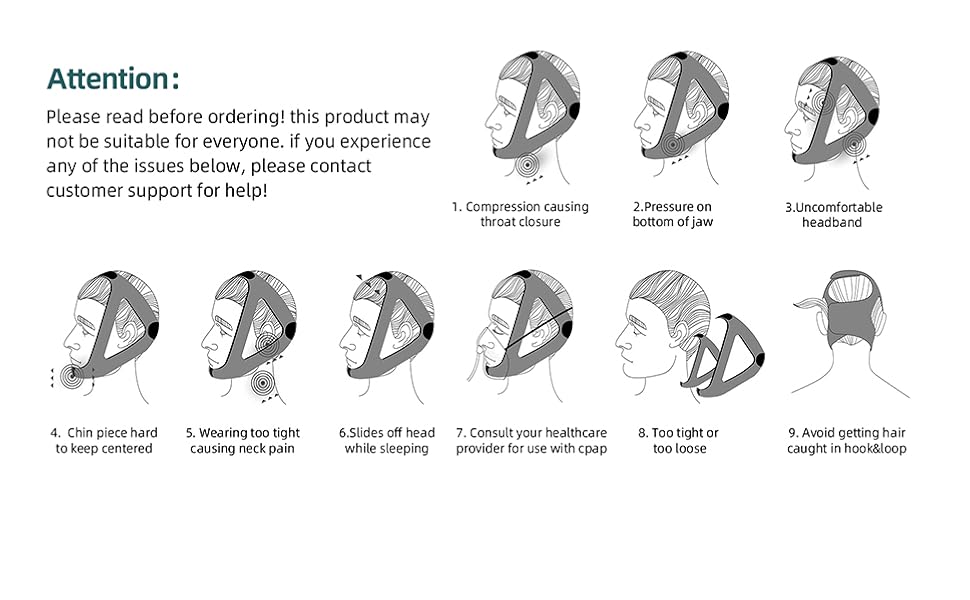 Attention:

Please read before ordering! this product may not be suitable for everyone. if you experience any of the issues below, please contact customer support for help!

1. Compression causing throat closure

2.Pressure on bottom of jaw

3.Uncomfortable headband

4. Chin piece hard to keep centered

5. Wearing too tight causing neck pain

6.Slides off head while sleeping

7. Consult your healthcare provider for use with cpap

8. Too tight or too loose

9. Avoid getting hair caught in hook&loop