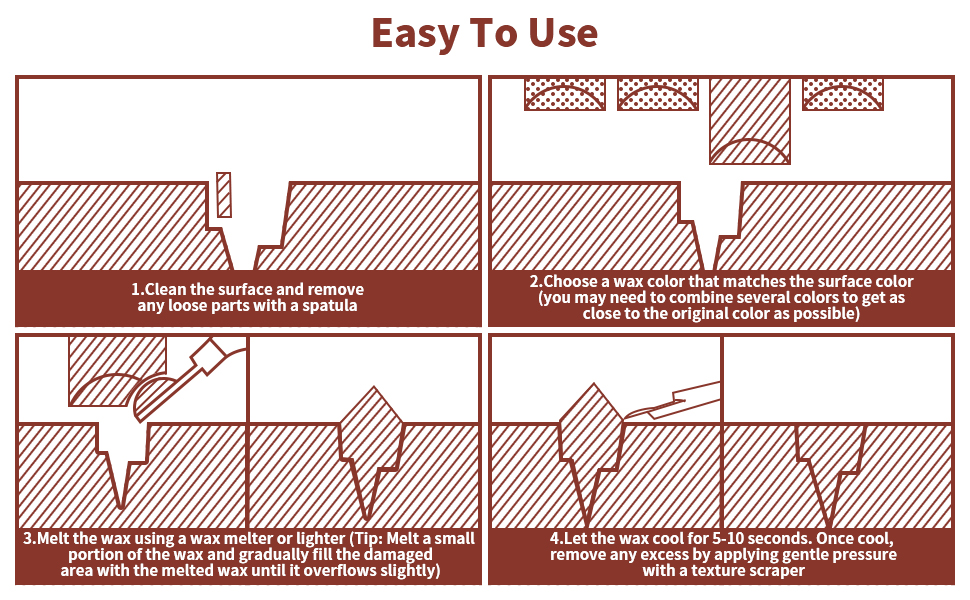 Easy To Use

1.Clean the surface and remove any loose parts with a spatula

2.Choose a wax color that matches the surface color (you may need to combine several colors to get as close to the original color as possible)

3.Melt the wax using a wax melter or lighter (Tip: Melt a small portion of the wax and gradually fill the damaged area with the melted wax until it overflows slightly)

4.Let the wax cool for 5-10 seconds. Once cool, remove any excess by applying gentle pressure with a texture scraper