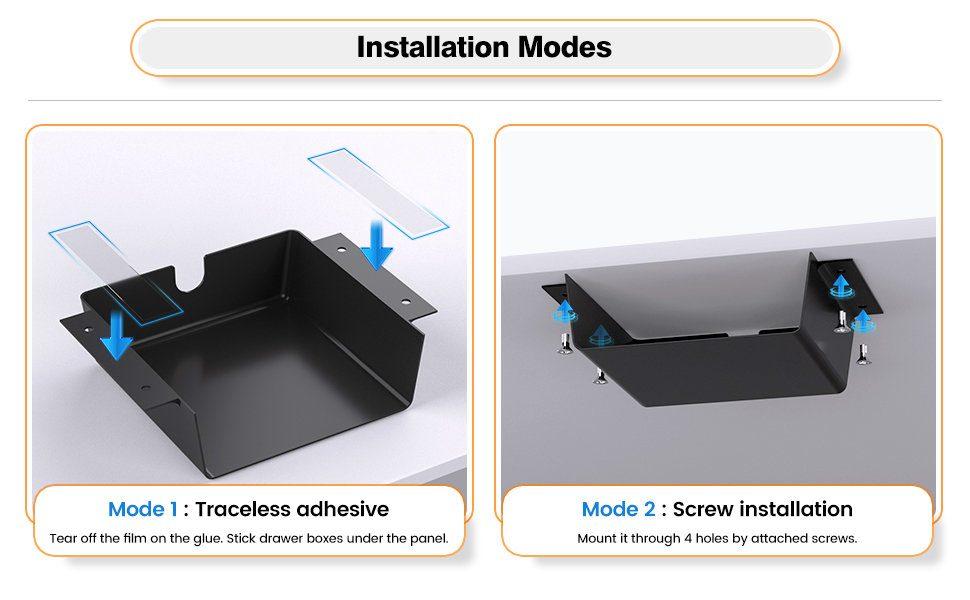 Installation Modes

Mode 1 : Traceless adhesive

Tear off the film on the glue. Stick drawer boxes under the panel.

Mode 2 : Screw installation

Mount it through 4 holes by attached screws.