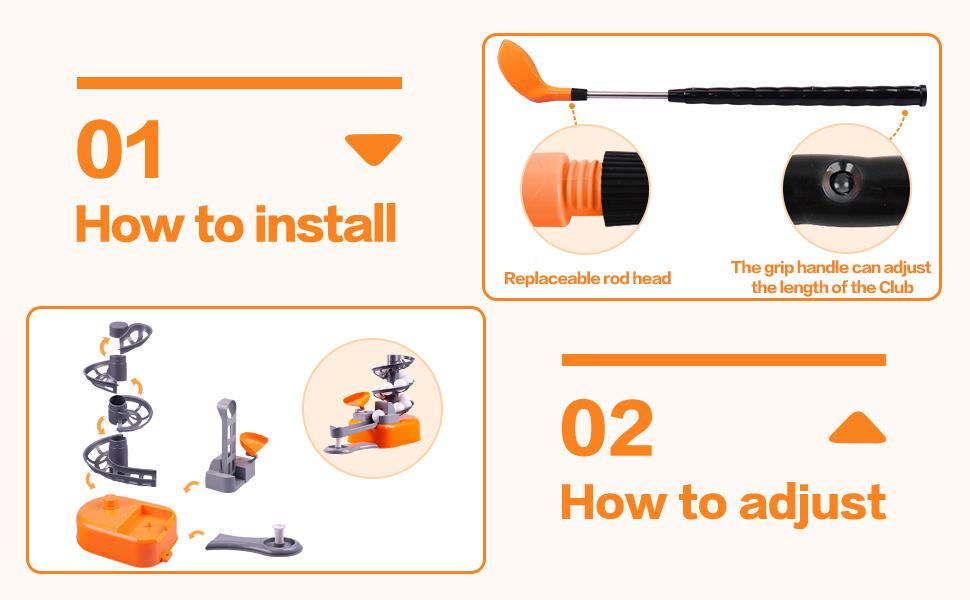 01

How to install

Replaceable rod head

The grip handle can adjust the length of the Club

02

How to adjust