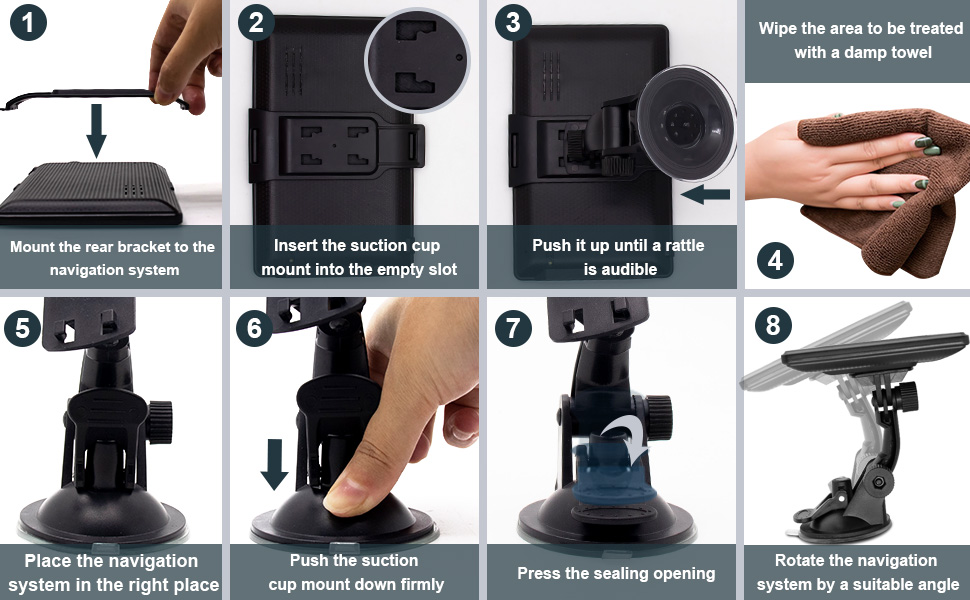 1

Mount the rear bracket to the navigation system

2

Insert the suction cup mount into the empty slot

3

Push it up until a rattle is audible

Wipe the area to be treated with a damp towel

4

5

Place the navigation system in the right place

6

Push the suction cup mount down firmly

7

Press the sealing opening

8

Rotate the navigation system by a suitable angle