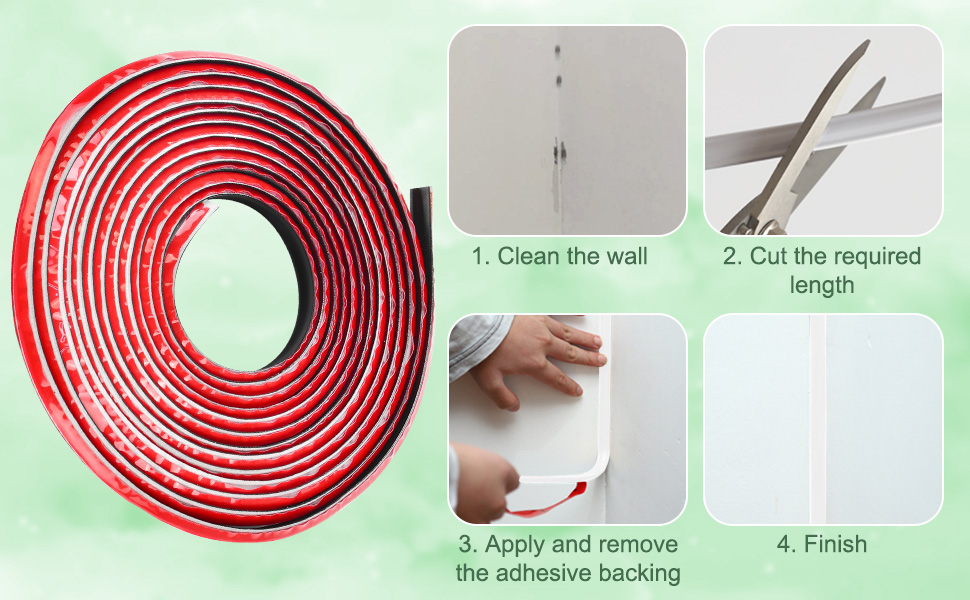 1. Clean the wall

2. Cut the required length

3. Apply and remove the adhesive backing

4. Finish