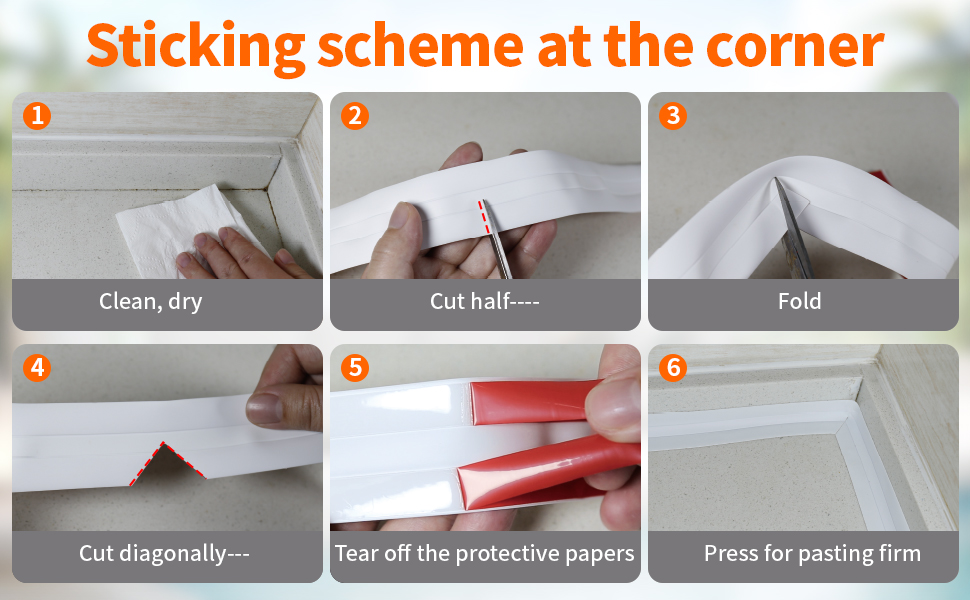 Sticking scheme at the corner

1
Clean, dry

2
Cut half----

3
Fold

4
Cut diagonally---

5
Tear off the protective papers

6
Press for pasting firm