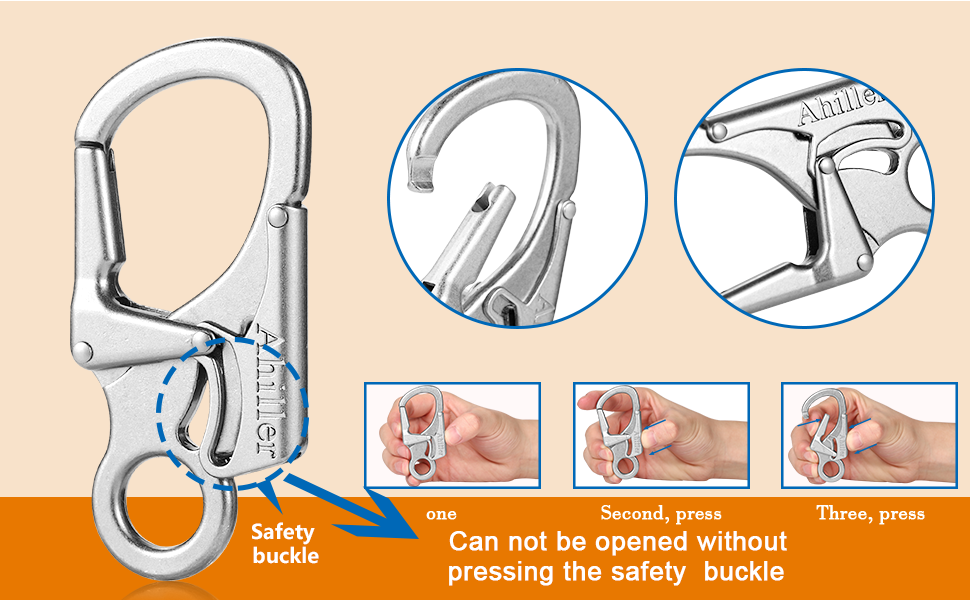 Ahiller

Ahiller

Safety buckle

one

Second, press

Three, press

Can not be opened without pressing the safety buckle