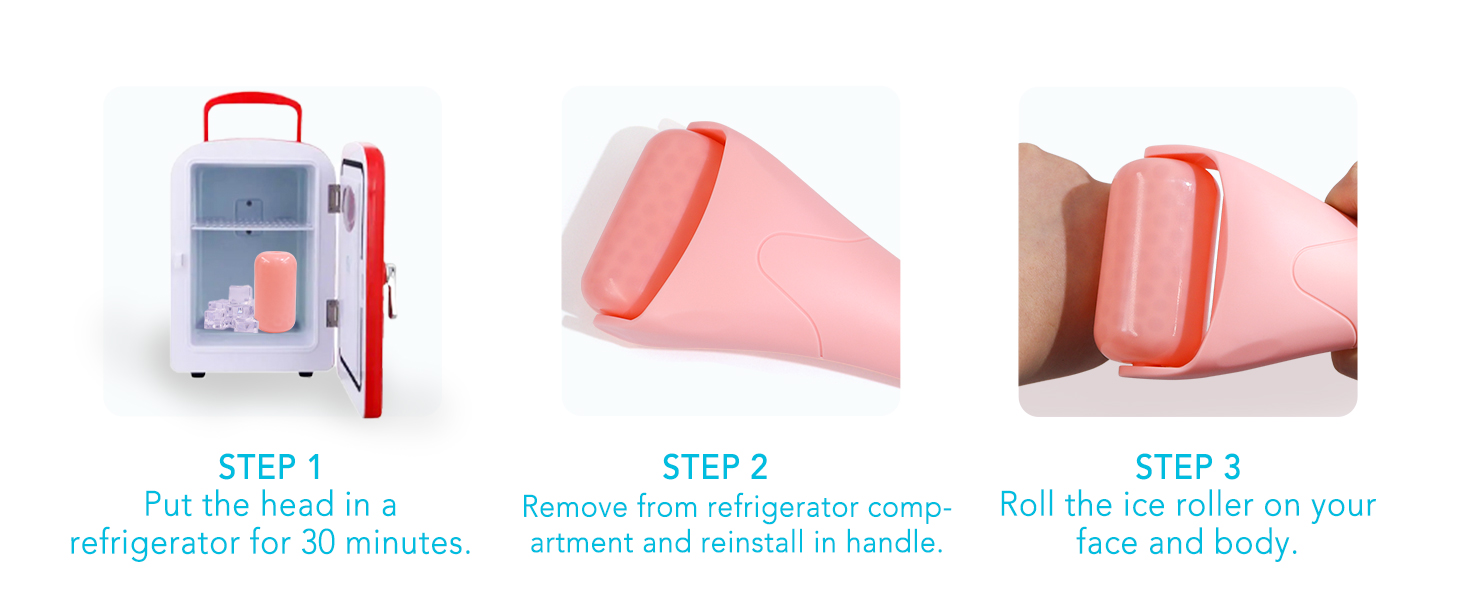 STEP 1
Put the head in a refrigerator for 30 minutes.

STEP 2
Remove from refrigerator compartment and reinstall in handle.

STEP 3
Roll the ice roller on your face and body.