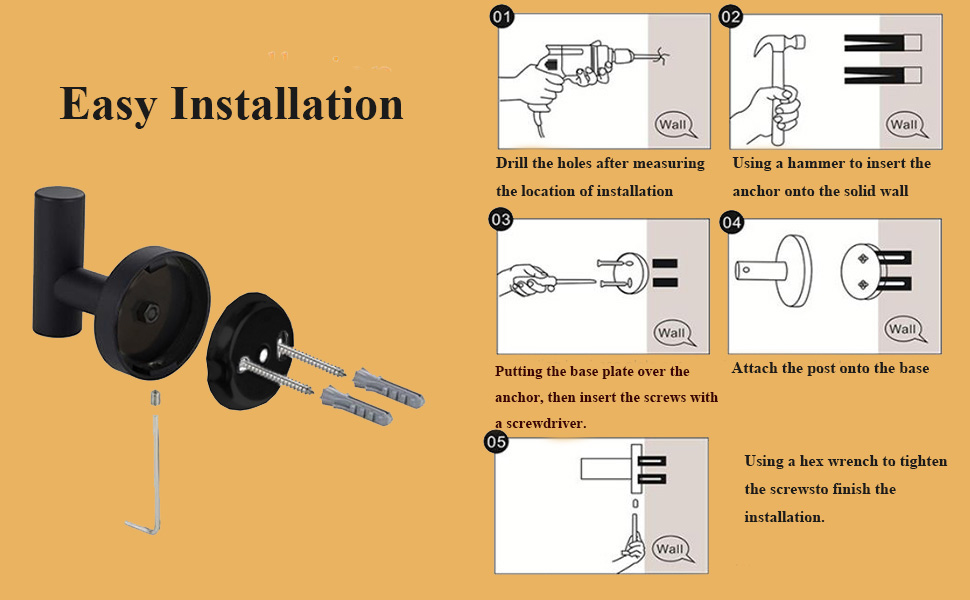 Easy Installation

01

Wall

Drill the holes after measuring the location of installation

02

Wall

Using a hammer to insert the anchor onto the solid wall

03

Wall

Putting the base plate over the anchor, then insert the screws with a screwdriver.

04

Wall

Attach the post onto the base

05

Wall

Using a hex wrench to tighten the screwsto finish the installation.