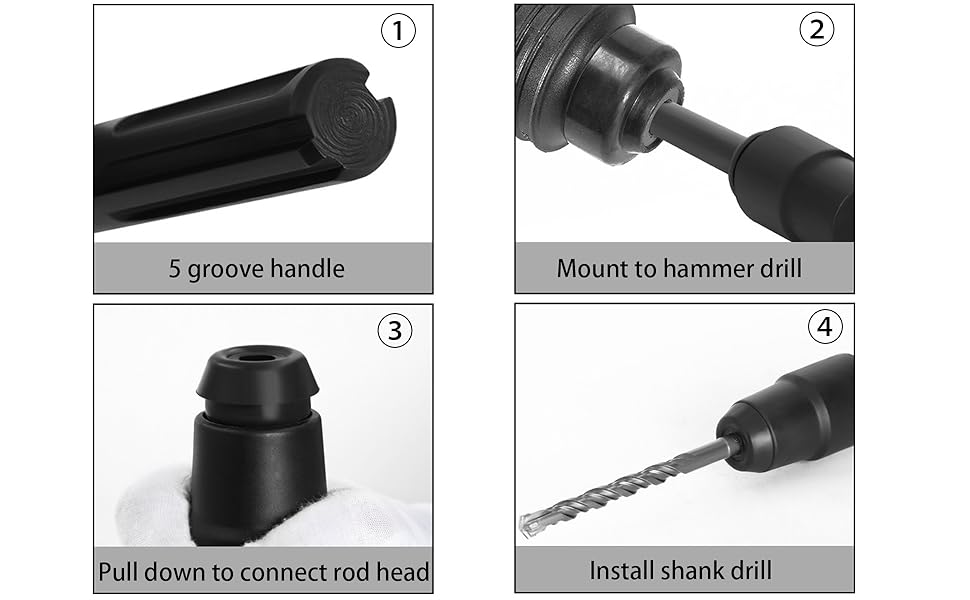 1
5 groove handle

2
Mount to hammer drill

3
Pull down to connect rod head

4
Install shank drill