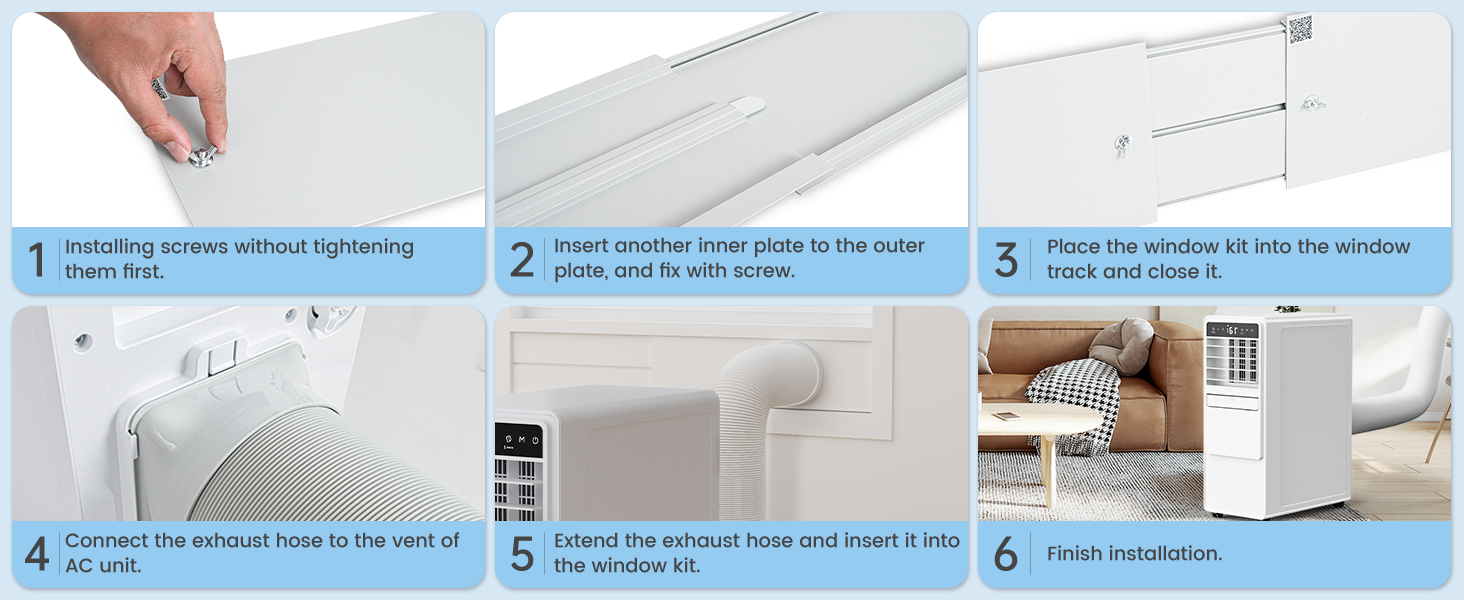 1 Installing screws without tightening them first.

2 Insert another inner plate to the outer plate, and fix with screw.

3 Place the window kit into the window track and close it.

4 Connect the exhaust hose to the vent of AC unit.

5 Extend the exhaust hose and insert it into the window kit.

6 Finish installation.