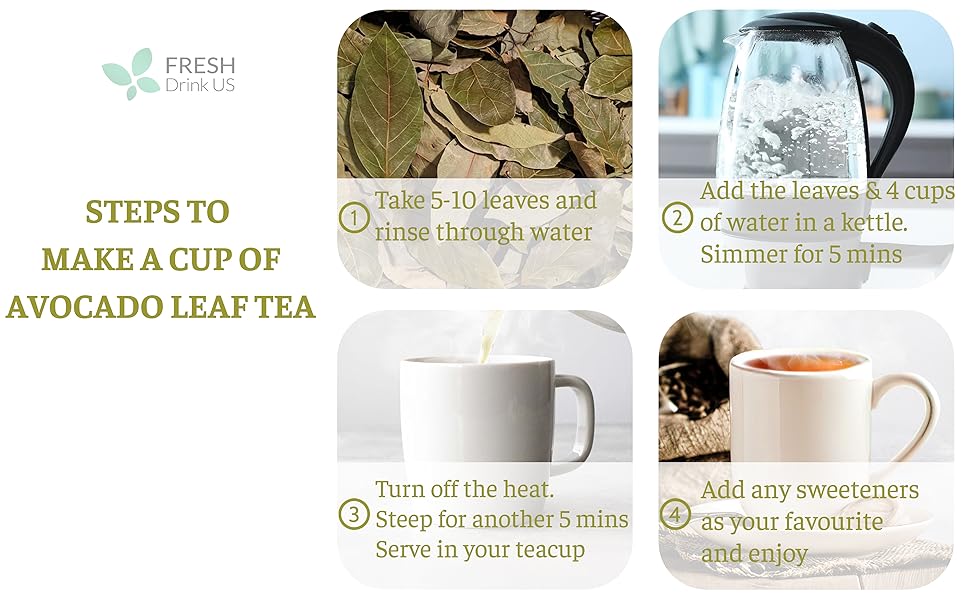 FRESH
Drink US

STEPS TO
MAKE A CUP OF
AVOCADO LEAF TEA

1 Take 5-10 leaves and rinse through water

2 Add the leaves & 4 cups of water in a kettle. Simmer for 5 mins

3 Turn off the heat. Steep for another 5 mins Serve in your teacup

4 Add any sweeteners as your favourite and enjoy