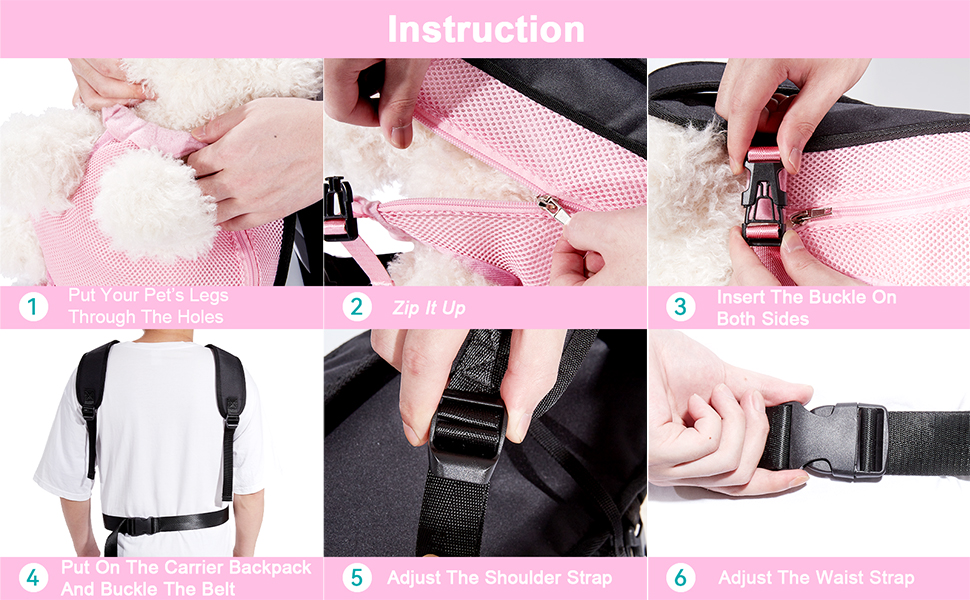 Instruction

1 Put Your Pet's Legs Through The Holes

2 Zip It Up

3 Insert The Buckle On Both Sides

4 Put On The Carrier Backpack And Buckle The Belt

5 Adjust The Shoulder Strap

6 Adjust The Waist Strap