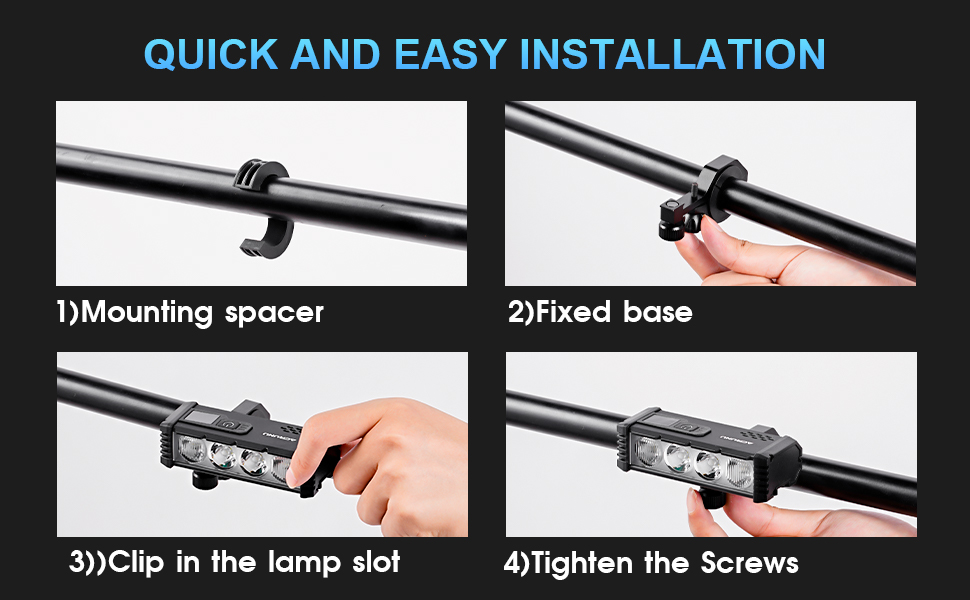 QUICK AND EASY INSTALLATION

1)Mounting spacer

2)Fixed base

3))Clip in the lamp slot

4)Tighten the Screws