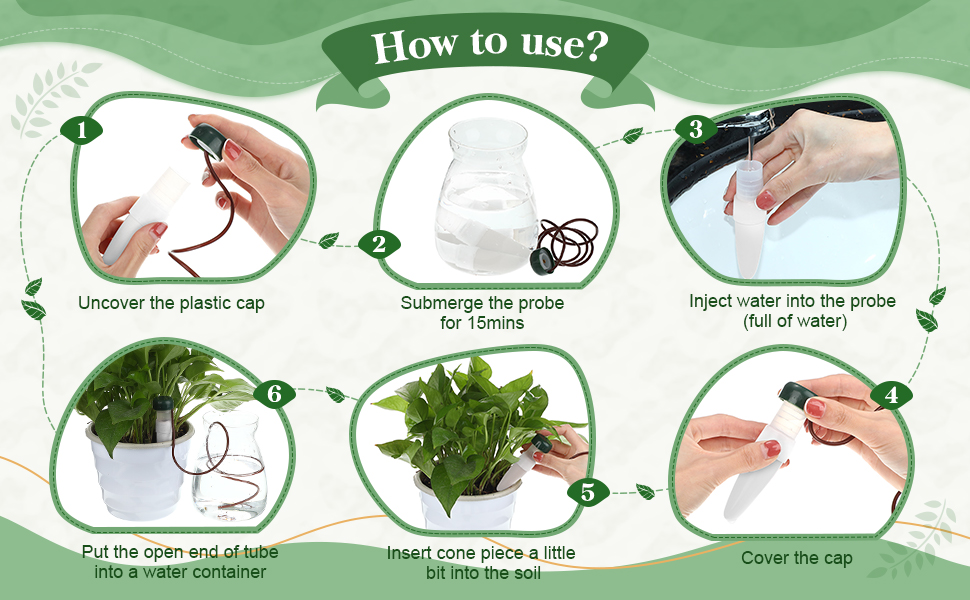 How to use?

1
Uncover the plastic cap

2
Submerge the probe for 15mins

3
Inject water into the probe (full of water)

4
Cover the cap

5
Insert cone piece a little bit into the soil

6
Put the open end of tube into a water container